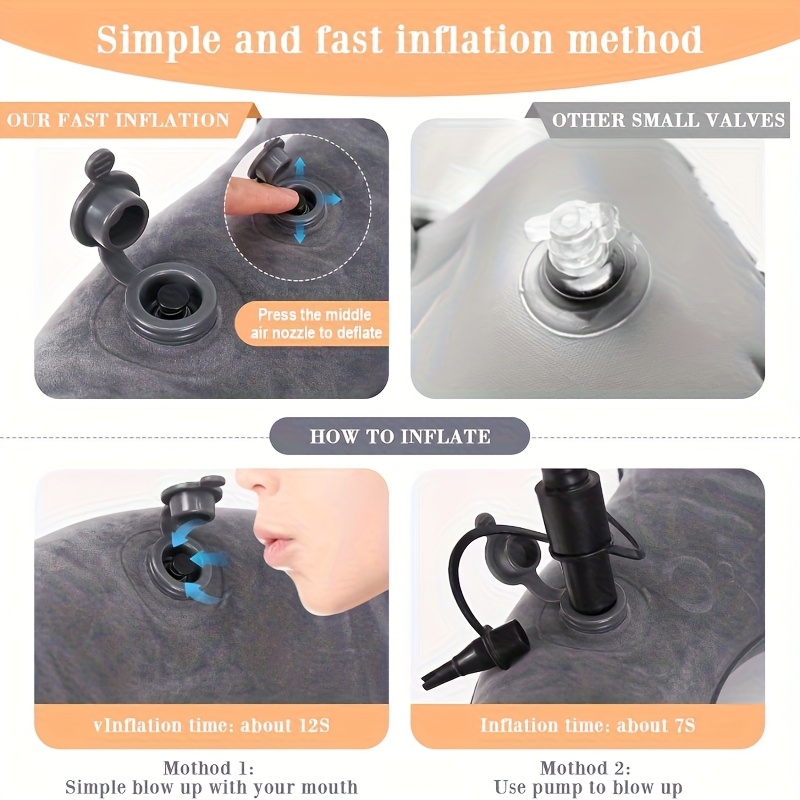 Simple and fast inflation method

OUR FAST INFLATION

Press the middle air nozzle to deflate

OTHER SMALL VALVES

HOW TO INFLATE

vInflation time: about 12S

Mothod 1:
Simple blow up with your mouth

Inflation time: about 7S

Mothod 2:
Use pump to blow up