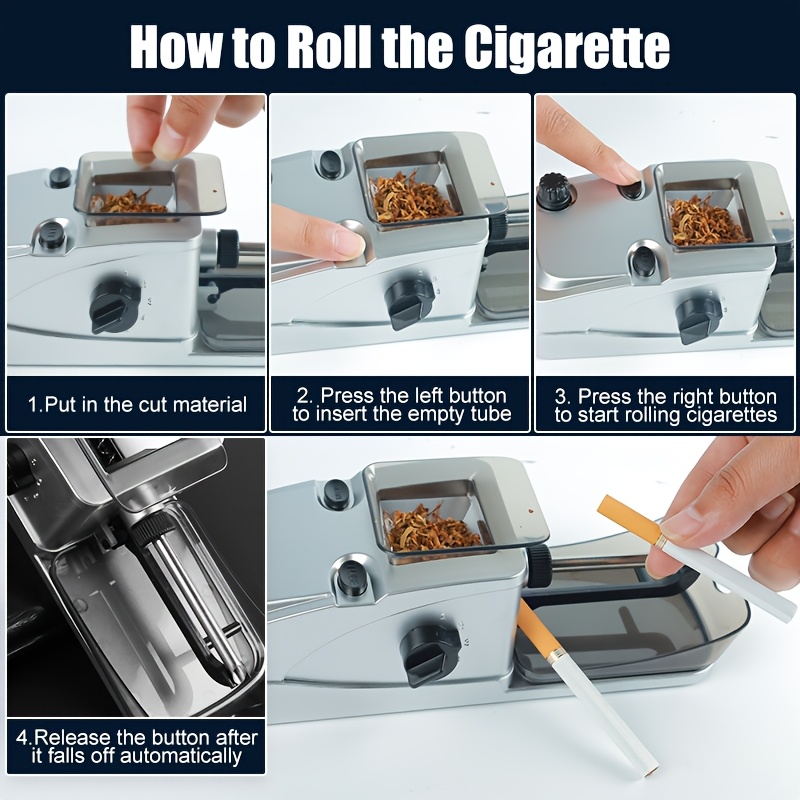 How to Roll the Cigarette

1.Put in the cut material

2. Press the left button to insert the empty tube

3. Press the right button to start rolling cigarettes

4.Release the button after it falls off automatically