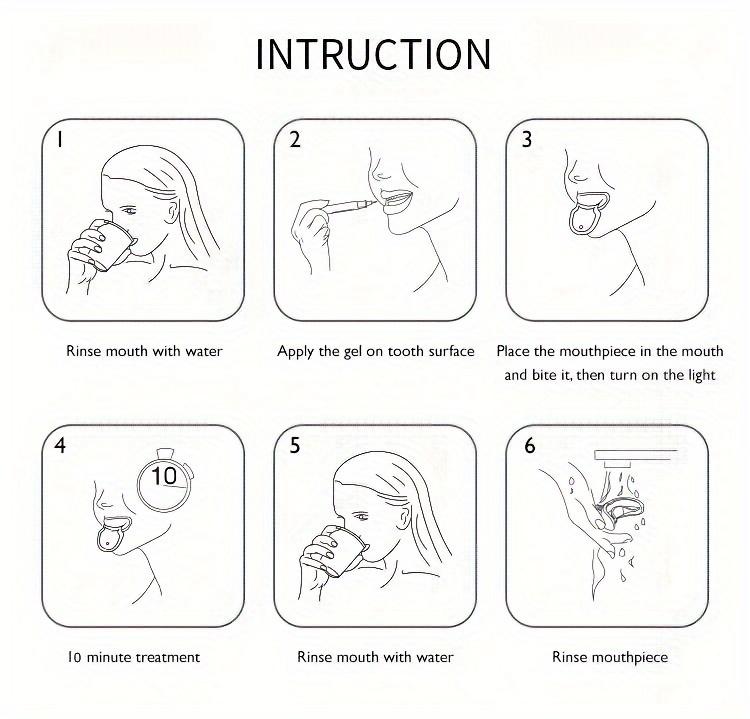 INTRUCTION

1

Rinse mouth with water

2

Apply the gel on tooth surface

3

Place the mouthpiece in the mouth and bite it, then turn on the light

4

10

10 minute treatment

5

Rinse mouth with water

6

Rinse mouthpiece