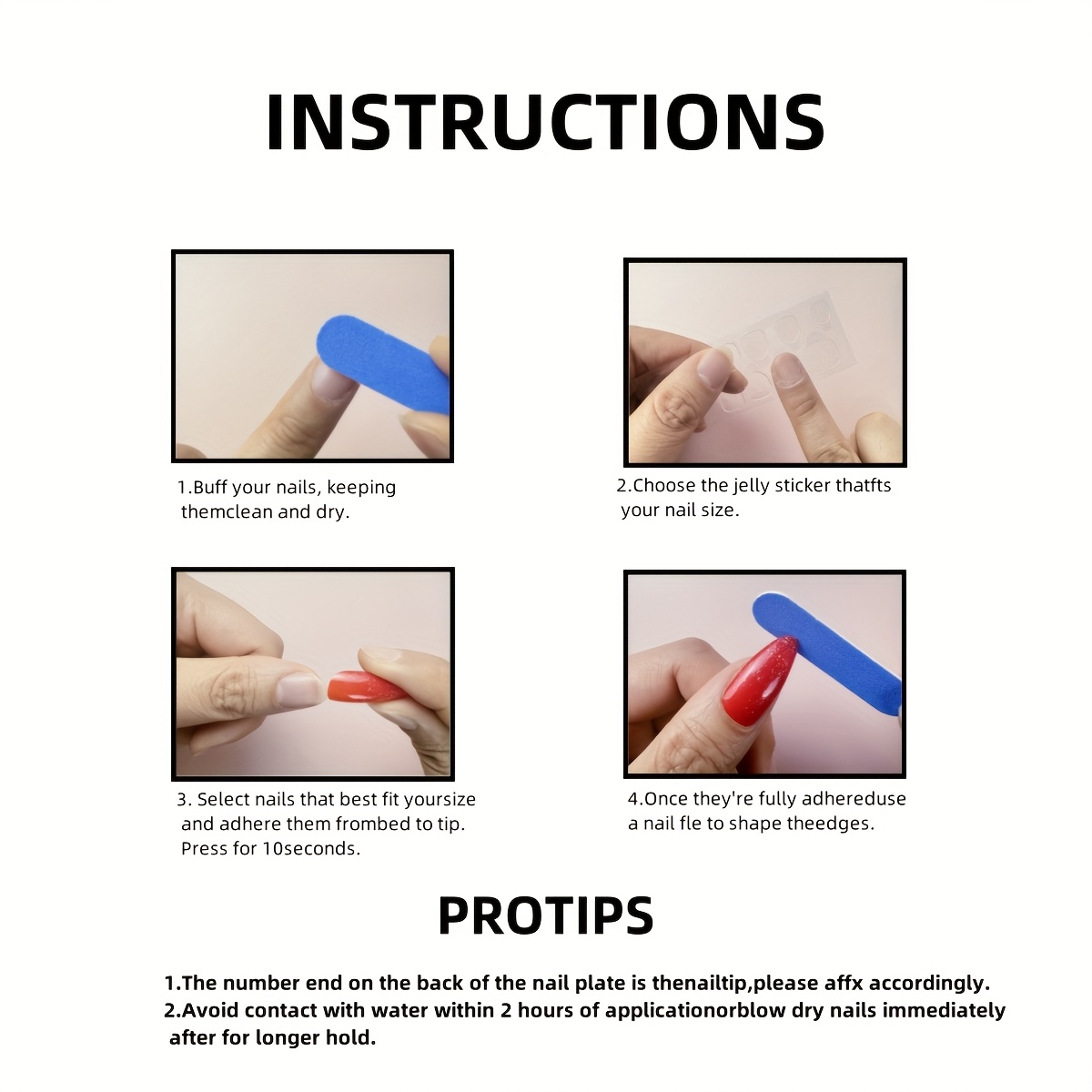 INSTRUCTIONS

1.Buff your nails, keeping themclean and dry.

2.Choose the jelly sticker thatfts your nail size.

3. Select nails that best fit yoursize and adhere them frombed to tip. Press for 10seconds.

4.Once they're fully adhereduse a nail fle to shape theedges.

PROTIPS

1.The number end on the back of the nail plate is thenailtip,please affx accordingly.
2.Avoid contact with water within 2 hours of applicationorblow dry nails immediately after for longer hold.