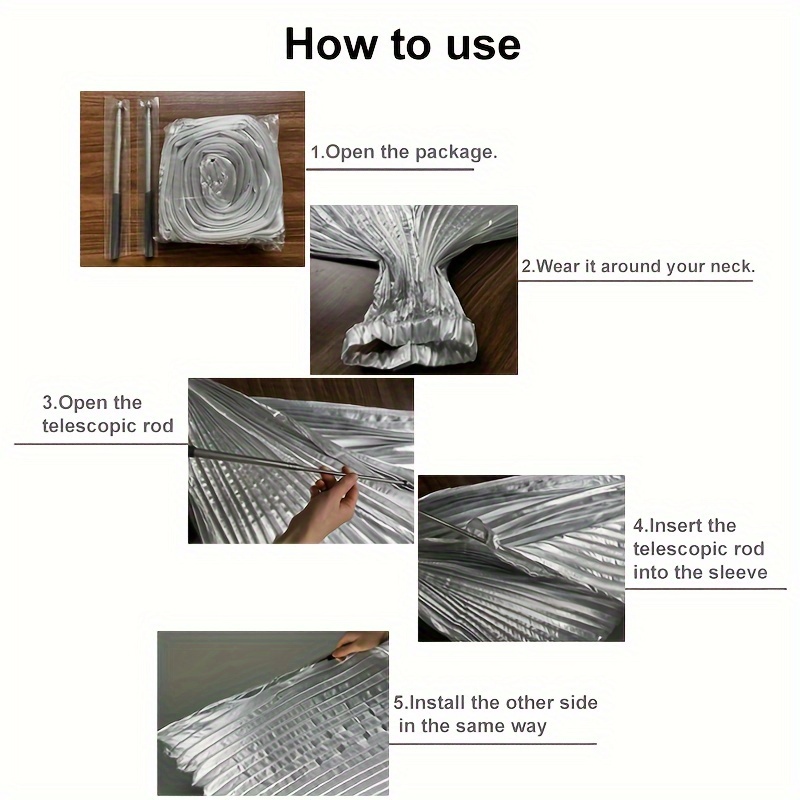 How to use

1.Open the package.

2.Wear it around your neck.

3.Open the telescopic rod

4.Insert the telescopic rod into the sleeve

5.Install the other side in the same way