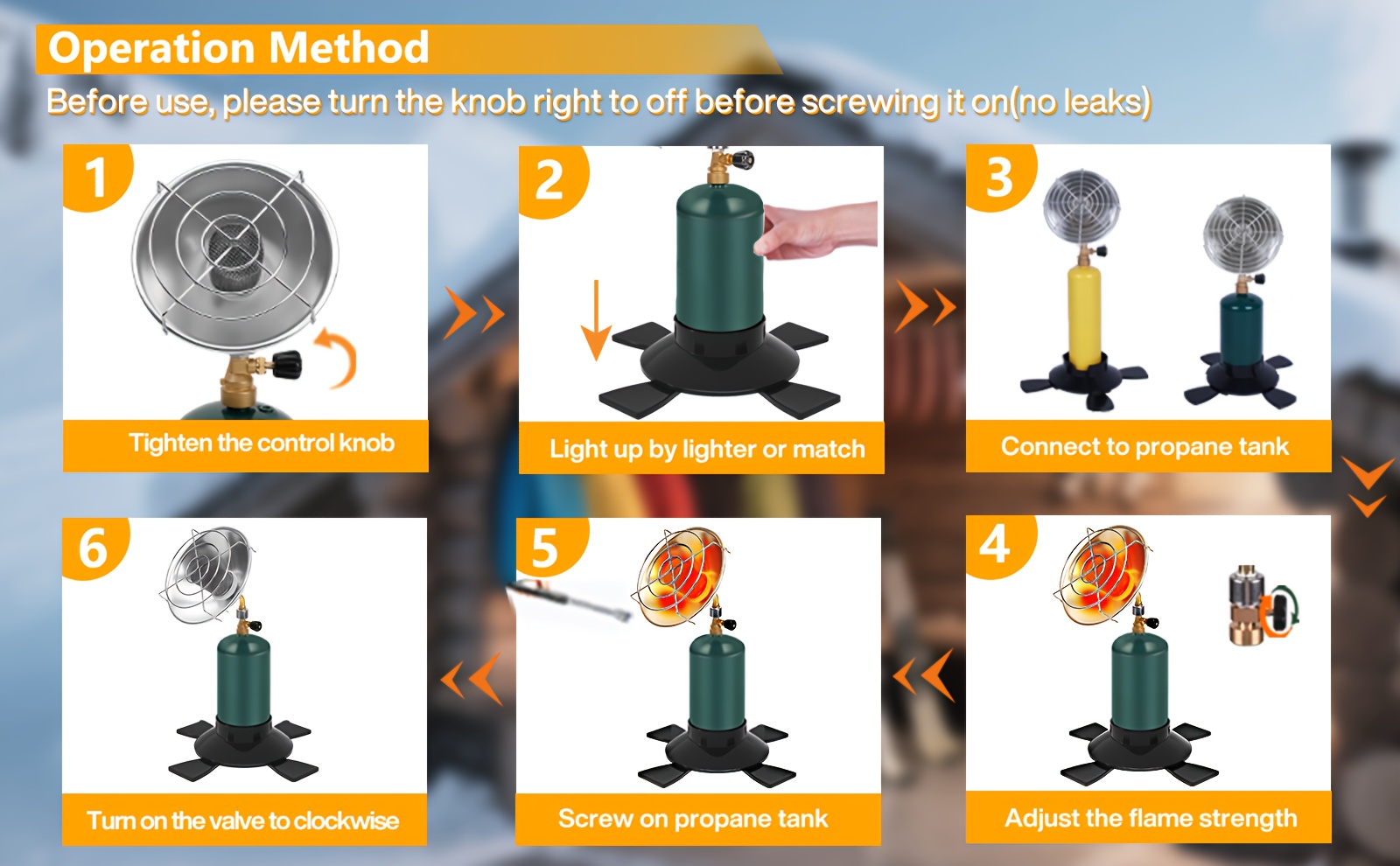 Operation Method
Before use, please turn the knob right to off before screwing it on(no leaks)

1
Tighten the control knob

2
Light up by lighter or match

3
Connect to propane tank

4
Adjust the flame strength

5
Screw on propane tank

6
Turn on the valve to clockwise