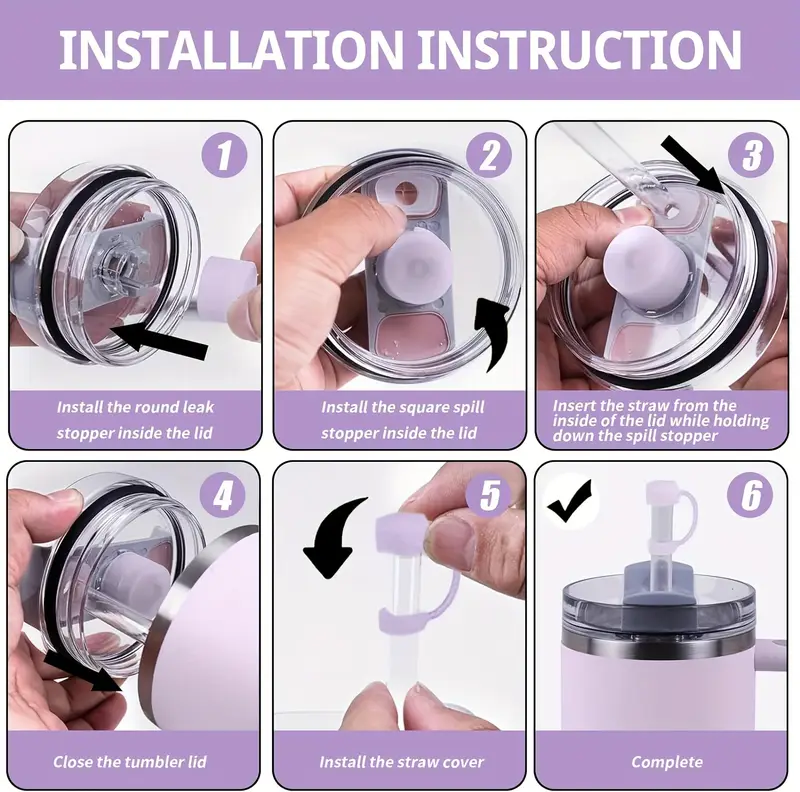 INSTALLATION INSTRUCTION

1

Install the round leak stopper inside the lid

2

Install the square spill stopper inside the lid

3

Insert the straw from the inside of the lid while holding down the spill stopper

4

Close the tumbler lid

5

Install the straw cover

6

Complete