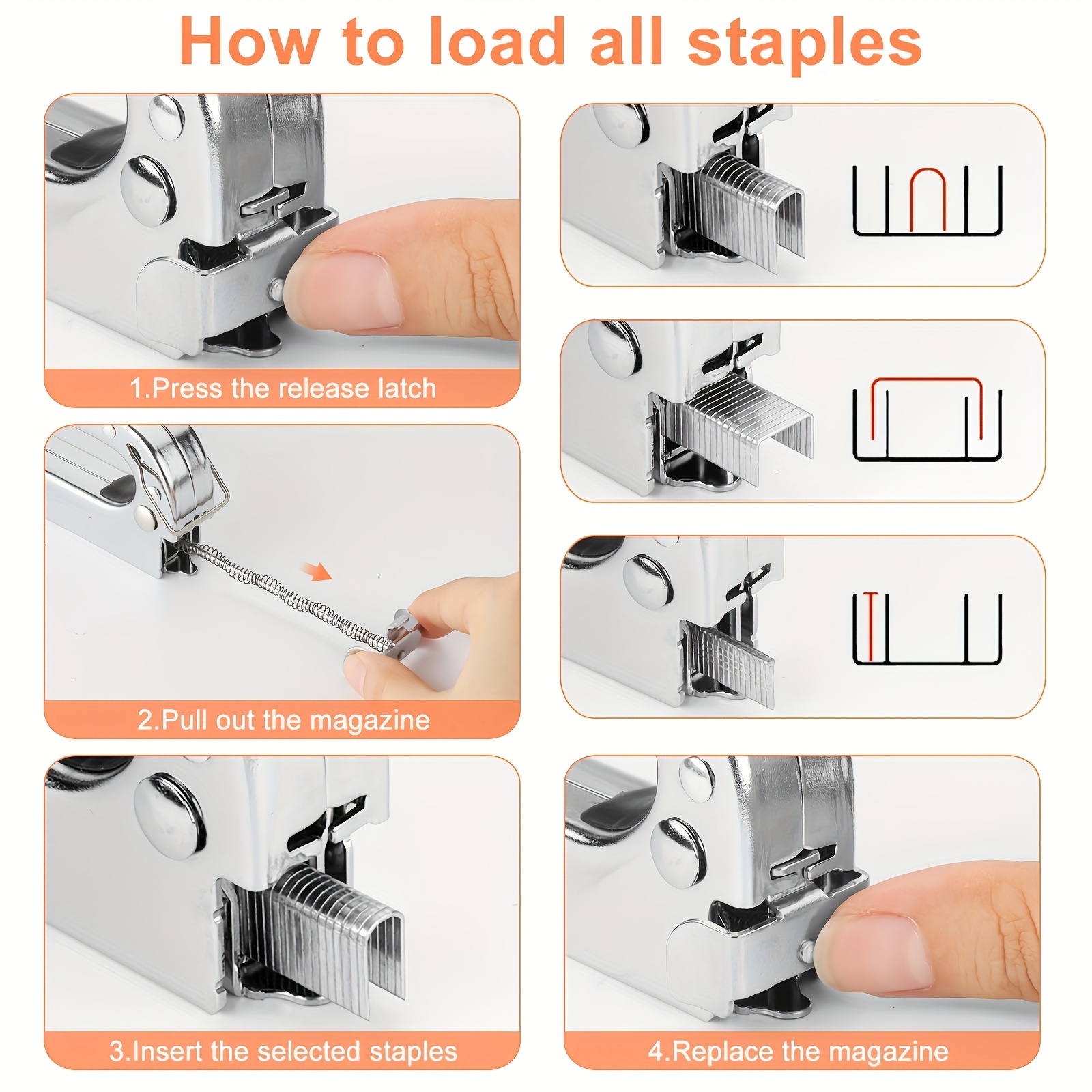 How to load all staples

1.Press the release latch

2.Pull out the magazine

3.Insert the selected staples

4.Replace the magazine