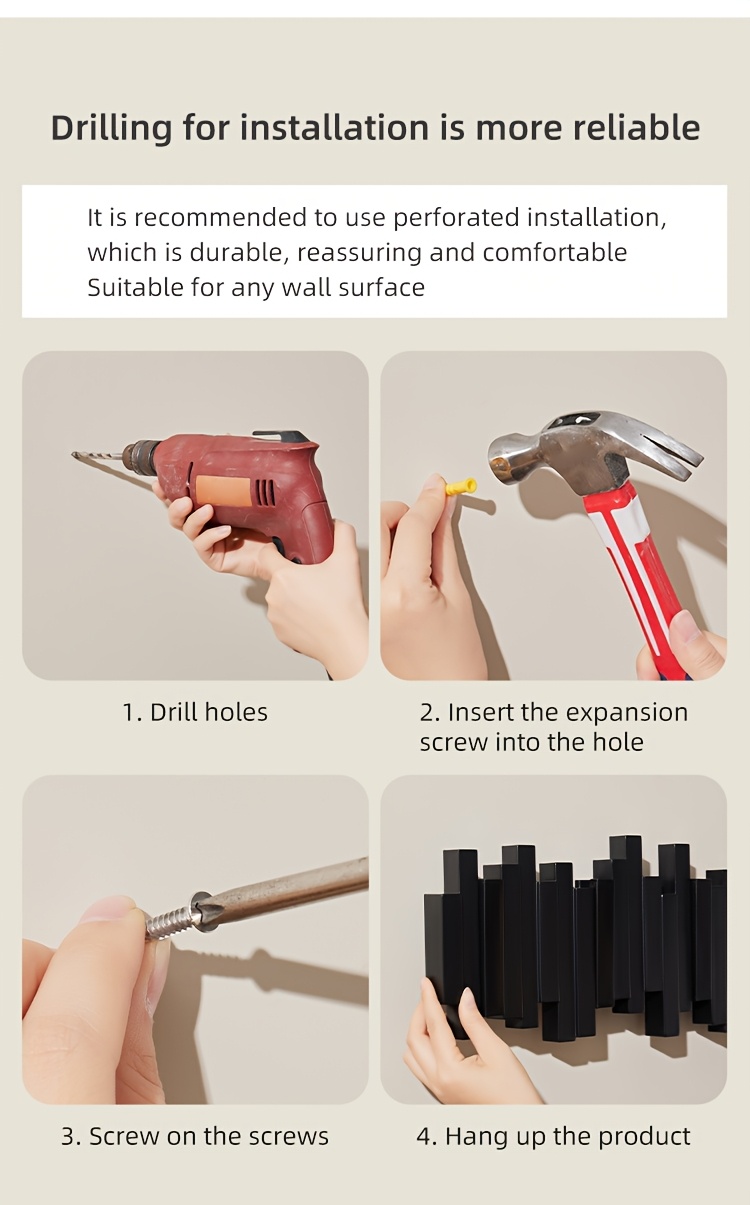 Drilling for installation is more reliable

It is recommended to use perforated installation, which is durable, reassuring and comfortable
Suitable for any wall surface

1. Drill holes

2. Insert the expansion screw into the hole

3. Screw on the screws

4. Hang up the product