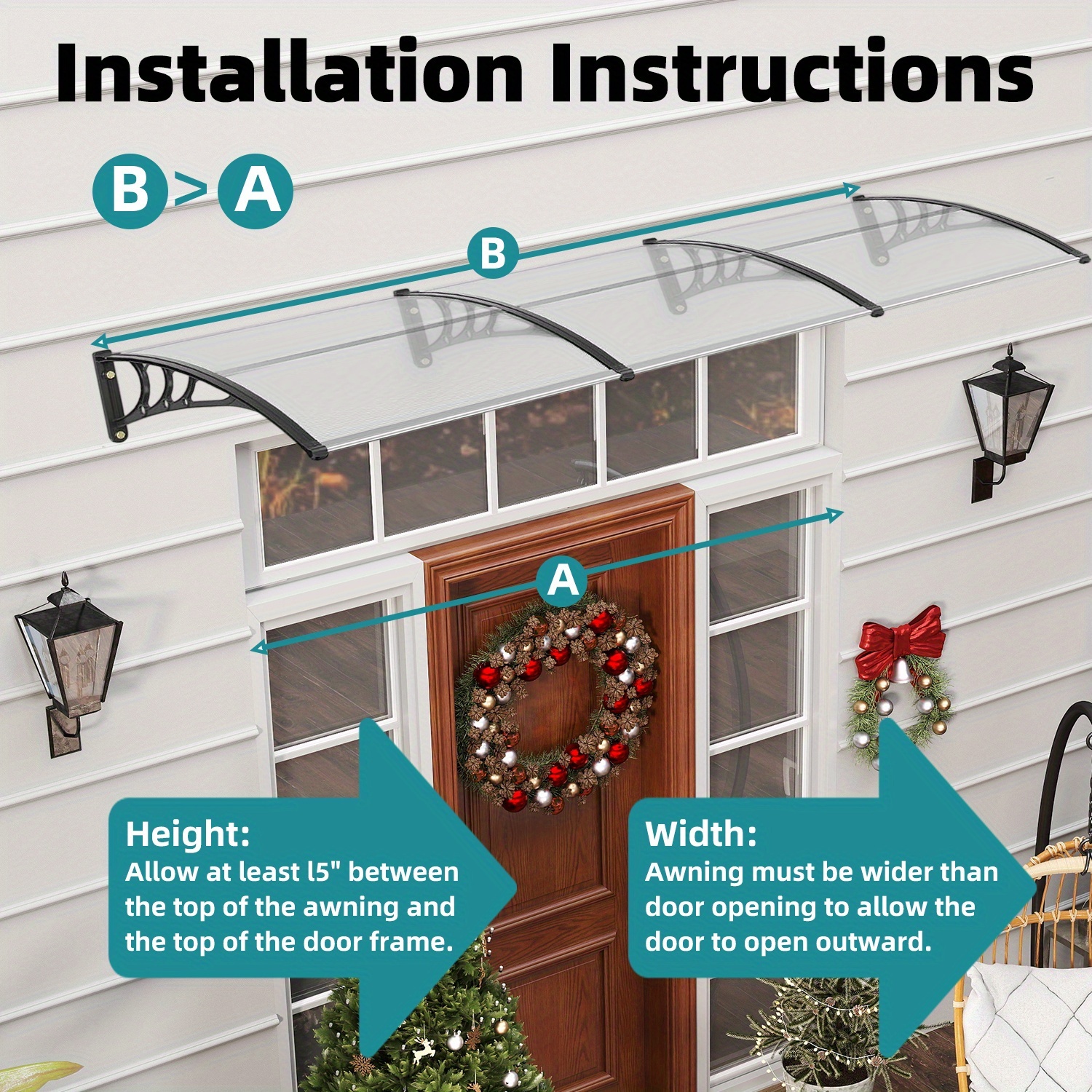 Installation Instructions

B > A

B

A

Height:
Allow at least l5" between the top of the awning and the top of the door frame.

Width:
Awning must be wider than door opening to allow the door to open outward.