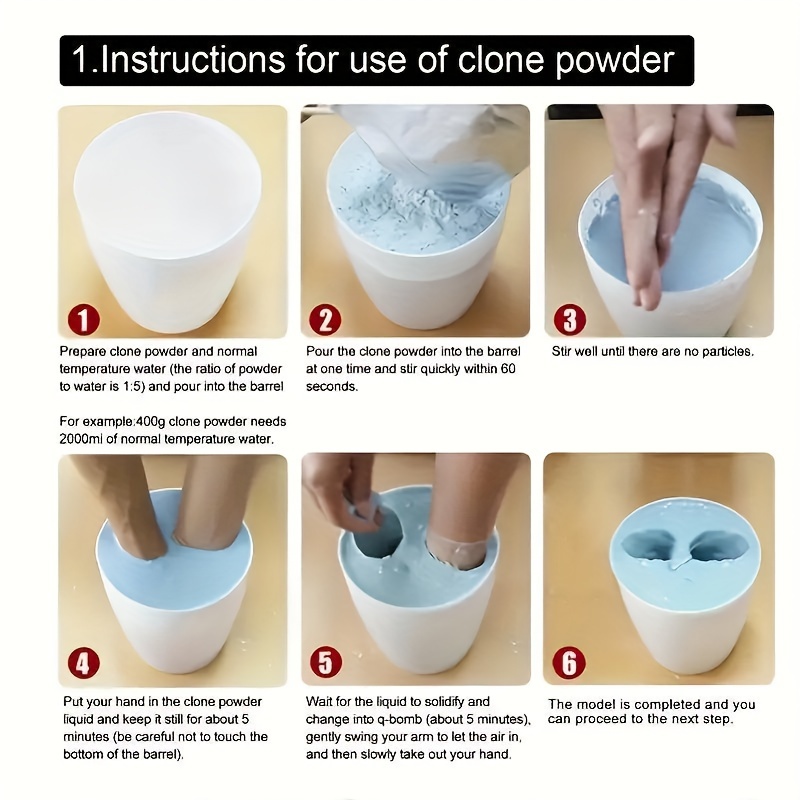 1.Instructions for use of clone powder

1

Prepare clone powder and normal temperature water (the ratio of powder to water is 1:5) and pour into the barrel

For example:400g clone powder needs 2000ml of normal temperature water.

2

Pour the clone powder into the barrel at one time and stir quickly within 60 seconds.

3

Stir well until there are no particles.

4

Put your hand in the clone powder liquid and keep it still for about 5 minutes (be careful not to touch the bottom of the barrel).

5

Wait for the liquid to solidify and change into q-bomb (about 5 minutes), gently swing your arm to let the air in, and then slowly take out your hand.

6

The model is completed and you can proceed to the next step.