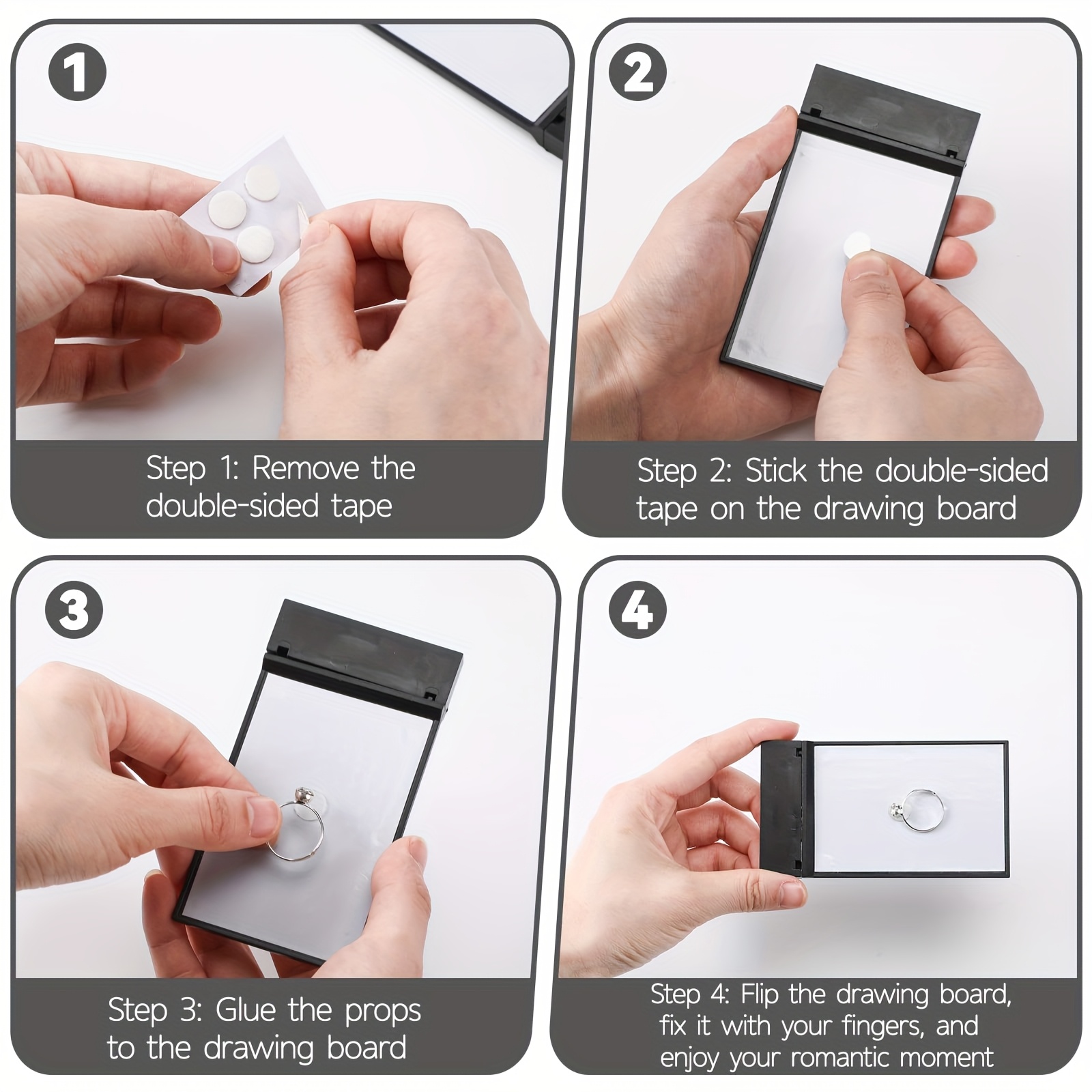 1

Step 1: Remove the double-sided tape

2

Step 2: Stick the double-sided tape on the drawing board

3

Step 3: Glue the props to the drawing board

4

Step 4: Flip the drawing board, fix it with your fingers, and enjoy your romantic moment