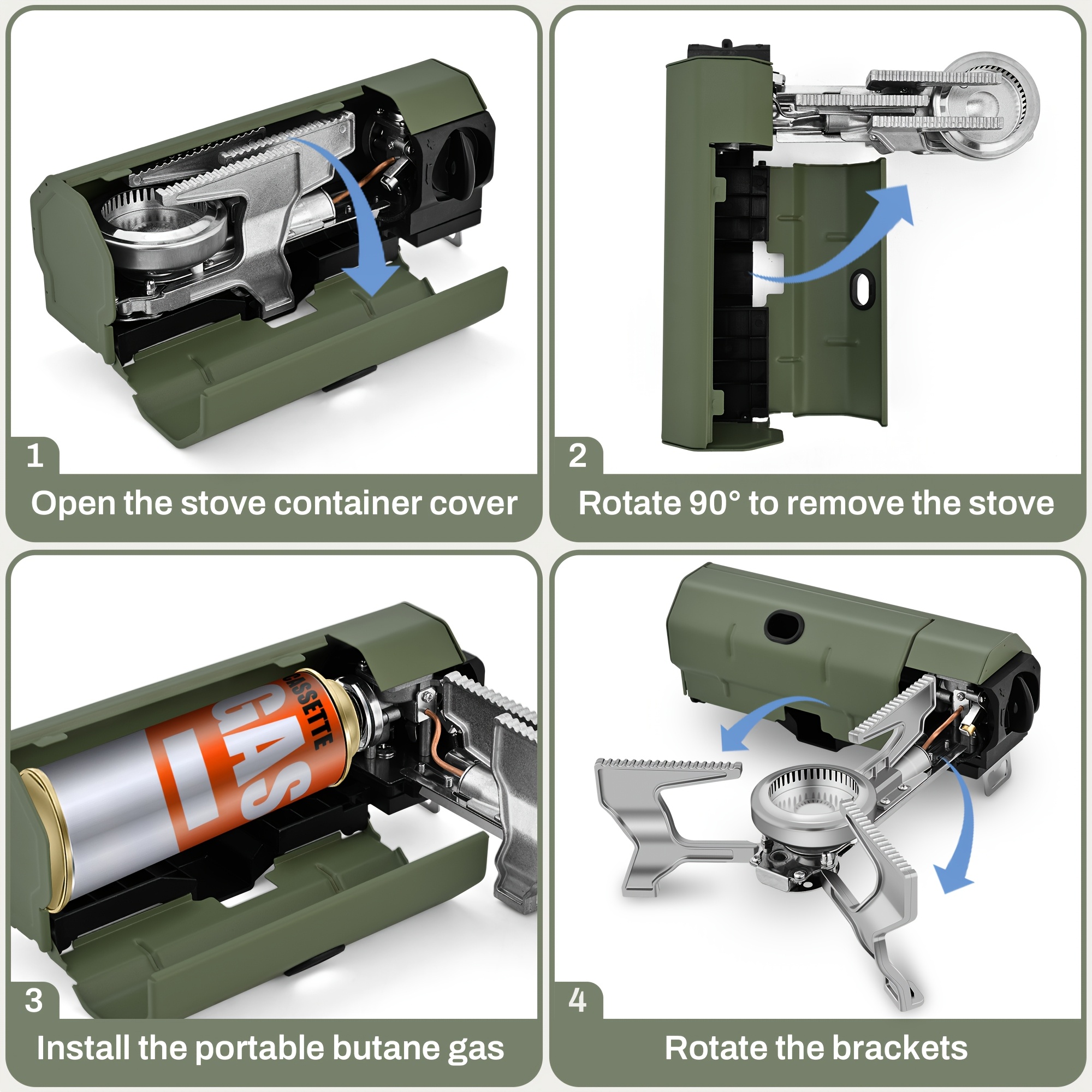 1
Open the stove container cover

2
Rotate 90° to remove the stove

CASSETTE
GAS

3
Install the portable butane gas

4
Rotate the brackets