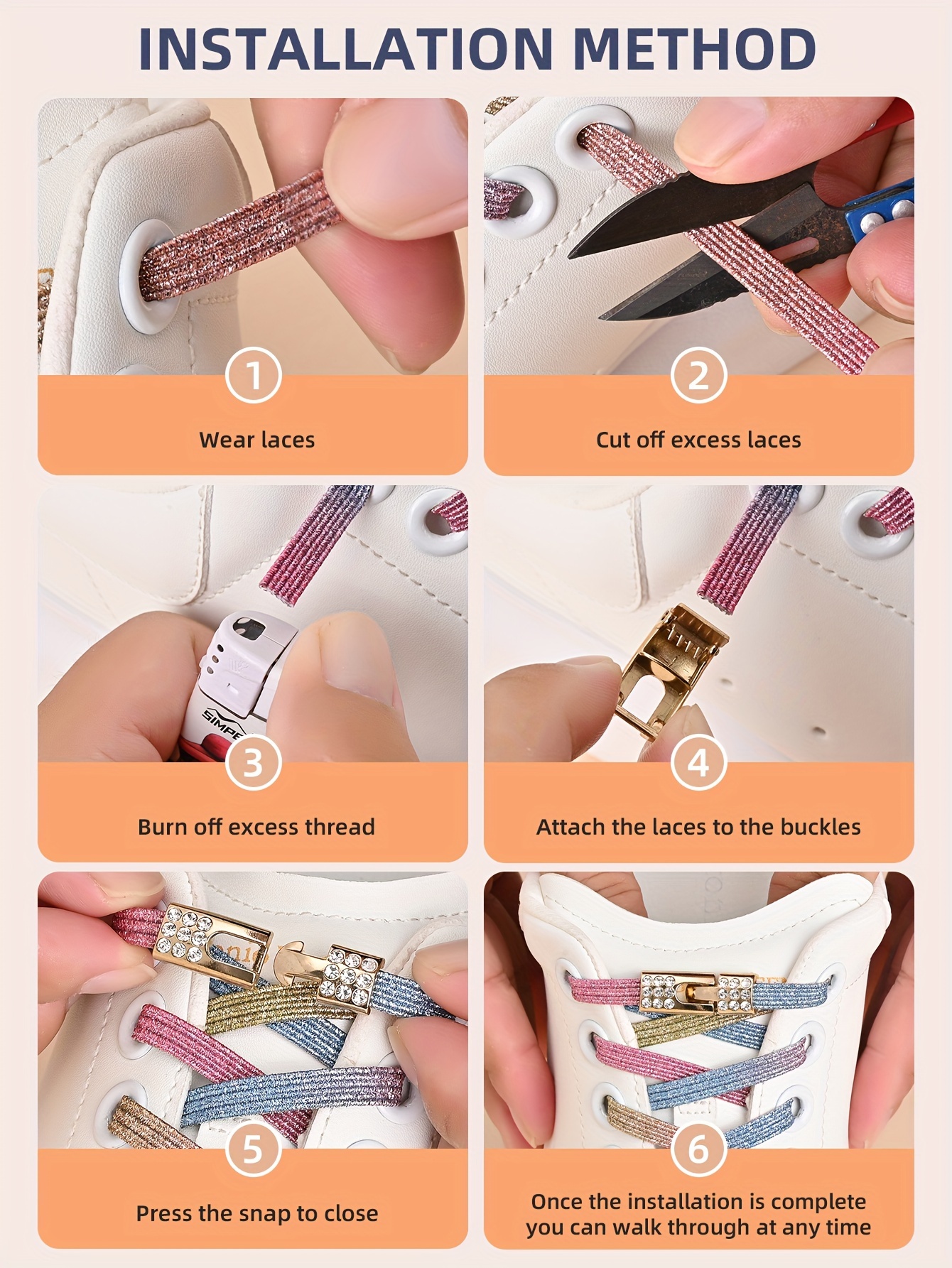 INSTALLATION METHOD

1
Wear laces

2
Cut off excess laces

SIMPE
3
Burn off excess thread

4
Attach the laces to the buckles

5
Press the snap to close

6
Once the installation is complete you can walk through at any time