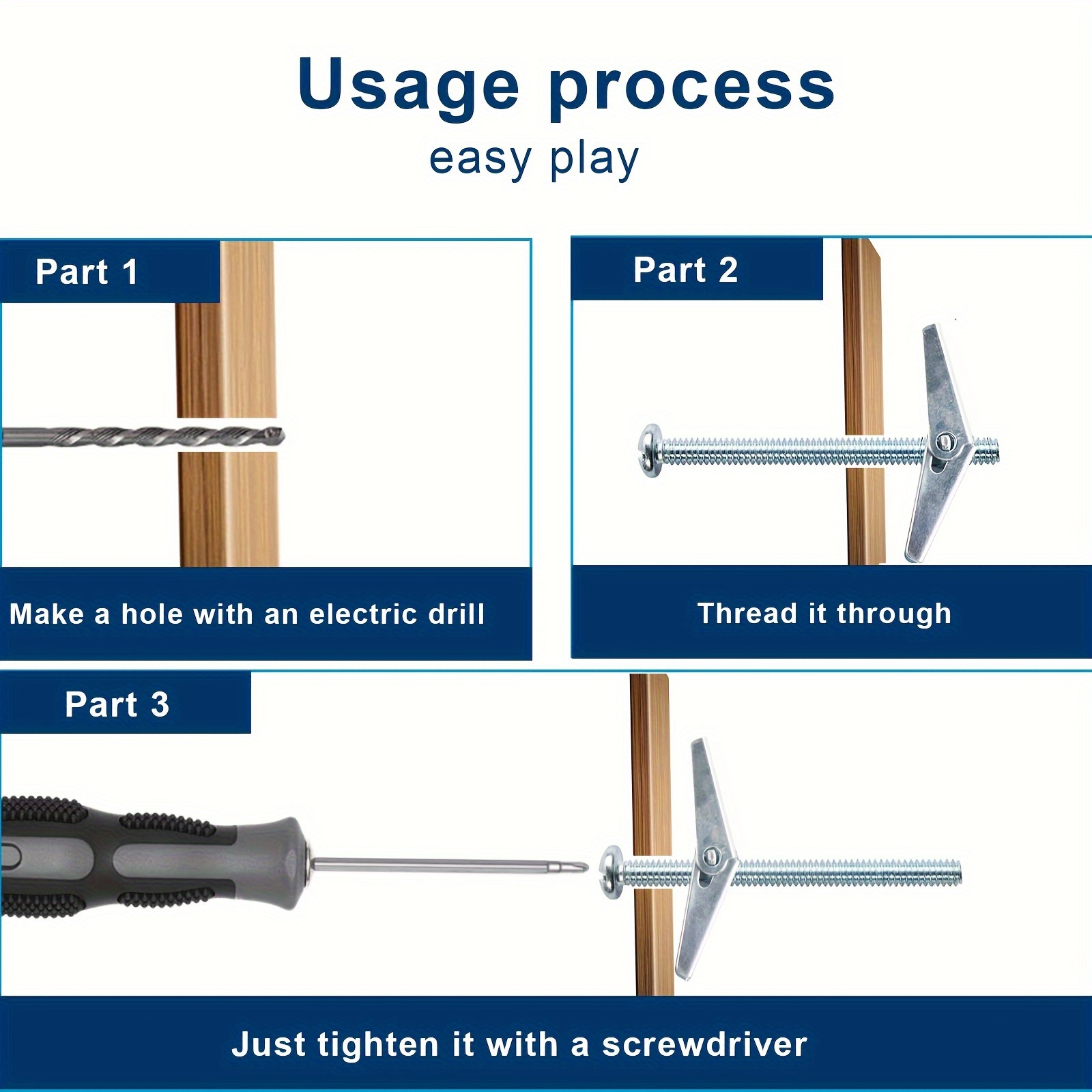 Usage process
easy play

Part 1

Make a hole with an electric drill

Part 2

Thread it through

Part 3

Just tighten it with a screwdriver