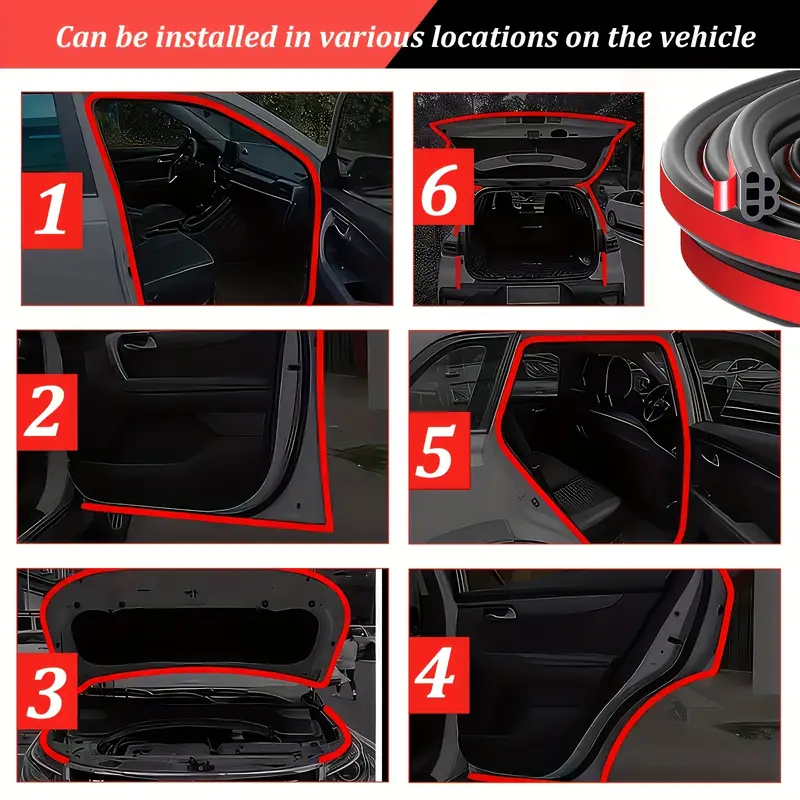 Can be installed in various locations on the vehicle

1

6

2

5

3

4