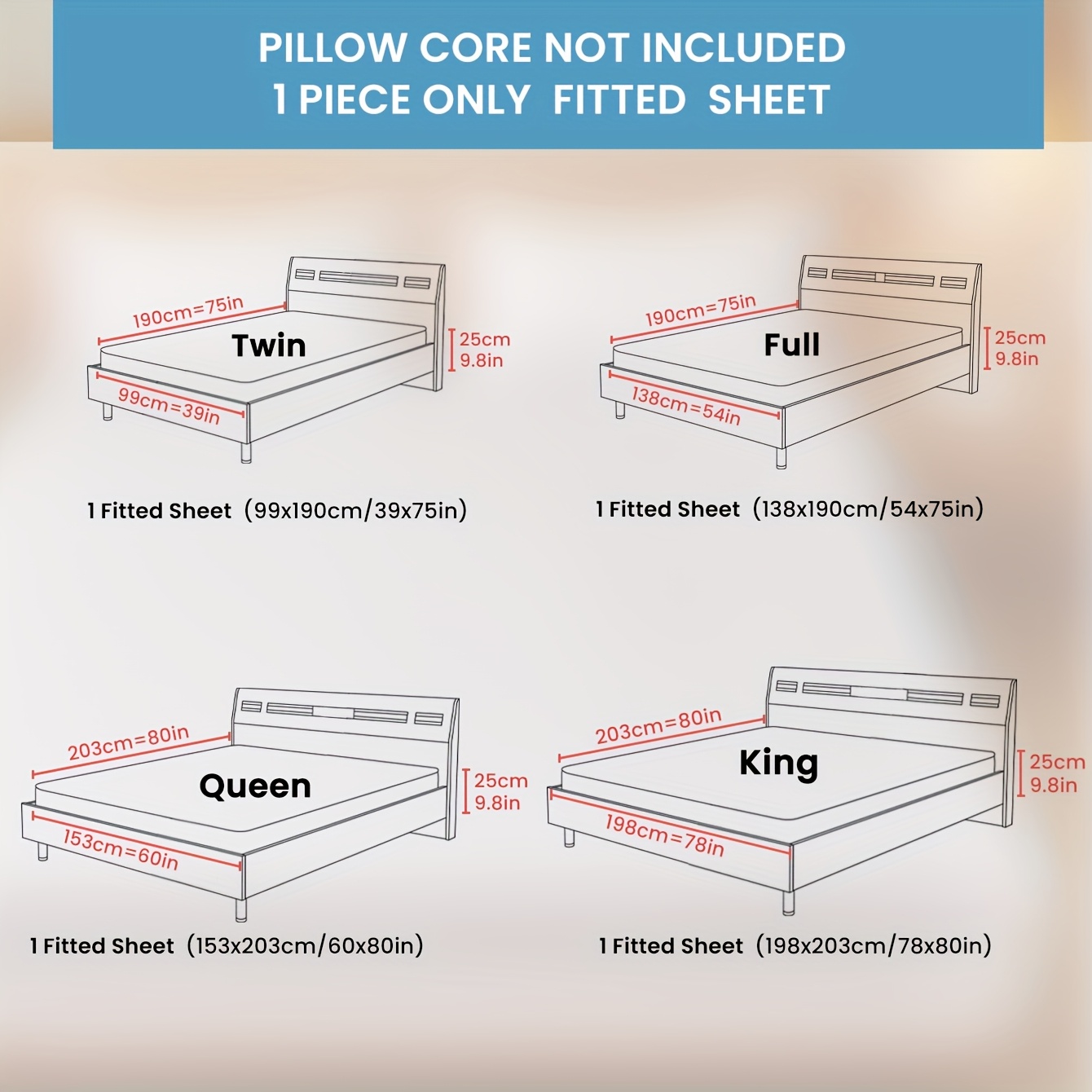 PILLOW CORE NOT INCLUDED
1 PIECE ONLY FITTED SHEET

190cm=75in
Twin
25cm
9.8in
99cm=39in

1 Fitted Sheet (99x190cm/39x75in)

190cm=75in
Full
25cm
9.8in
138cm=54in

1 Fitted Sheet (138x190cm/54x75in)

203cm=80in
Queen
25cm
9.8in
153cm=60in

1 Fitted Sheet (153x203cm/60x80in)

203cm=80in
King
25cm
9.8in
198cm=78in

1 Fitted Sheet (198x203cm/78x80in)