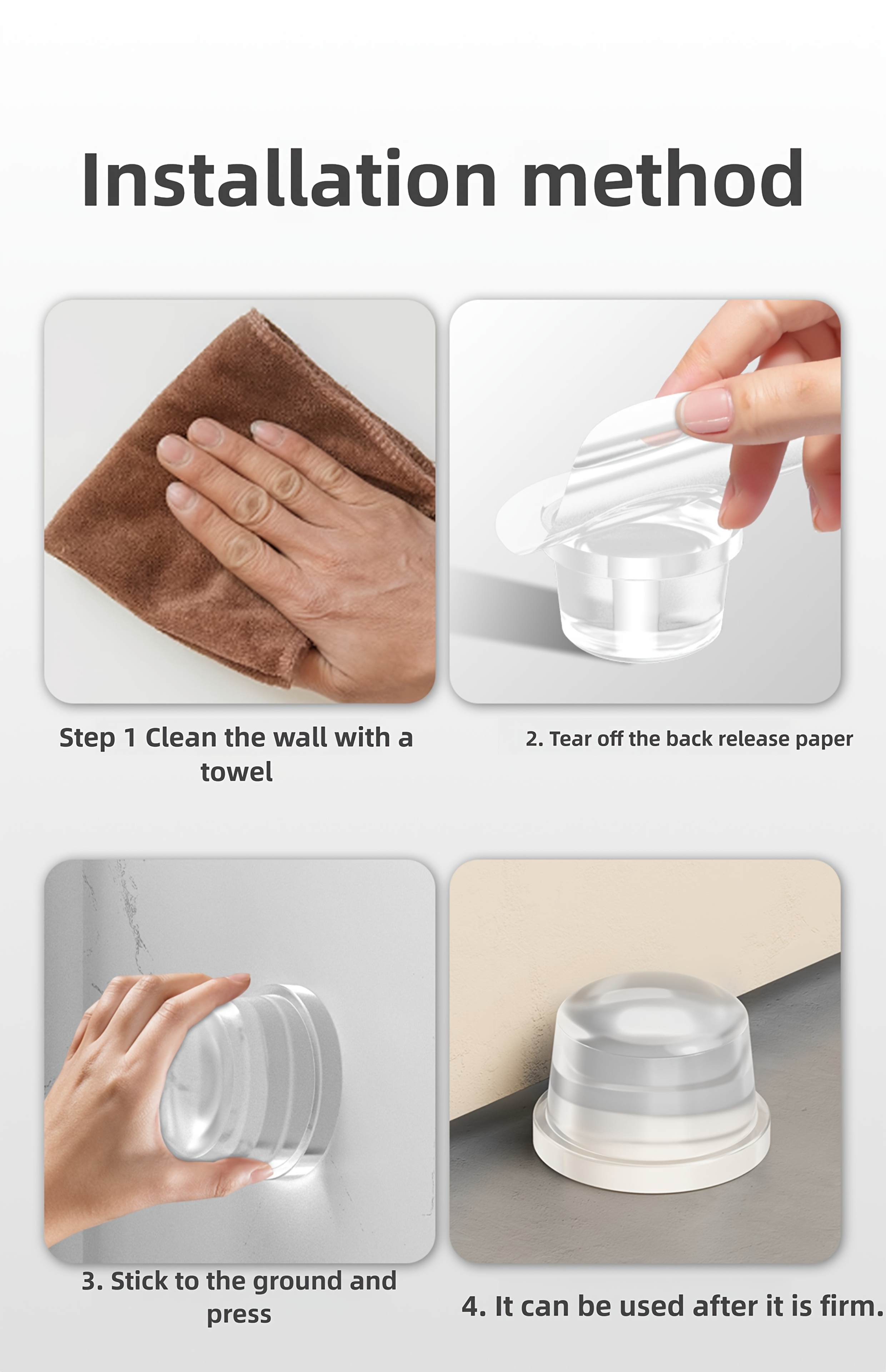 Installation method

Step 1 Clean the wall with a towel

2. Tear off the back release paper

3. Stick to the ground and press

4. It can be used after it is firm.