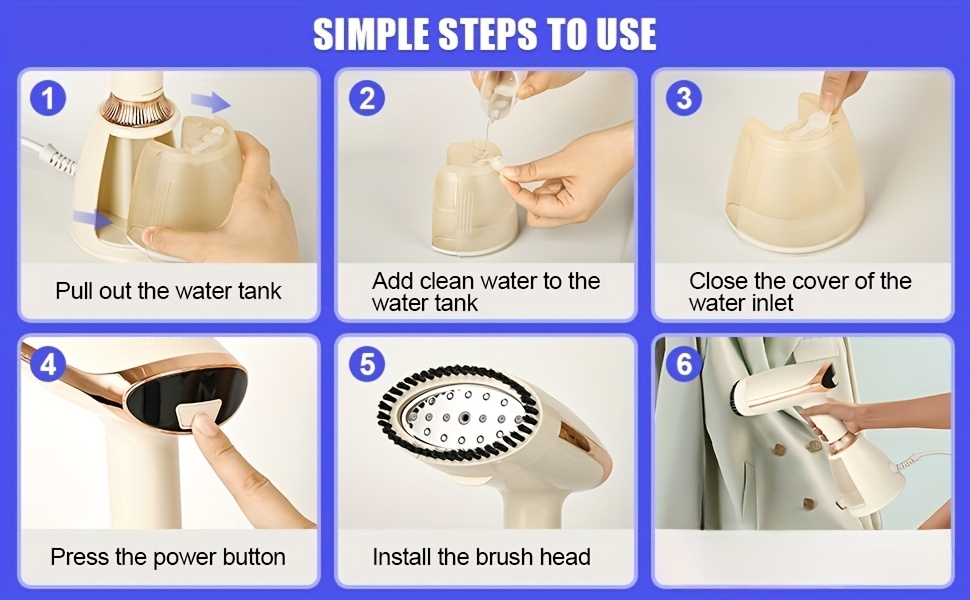 SIMPLE STEPS TO USE

1
Pull out the water tank

2
Add clean water to the water tank

3
Close the cover of the water inlet

4
Press the power button

5
Install the brush head

6