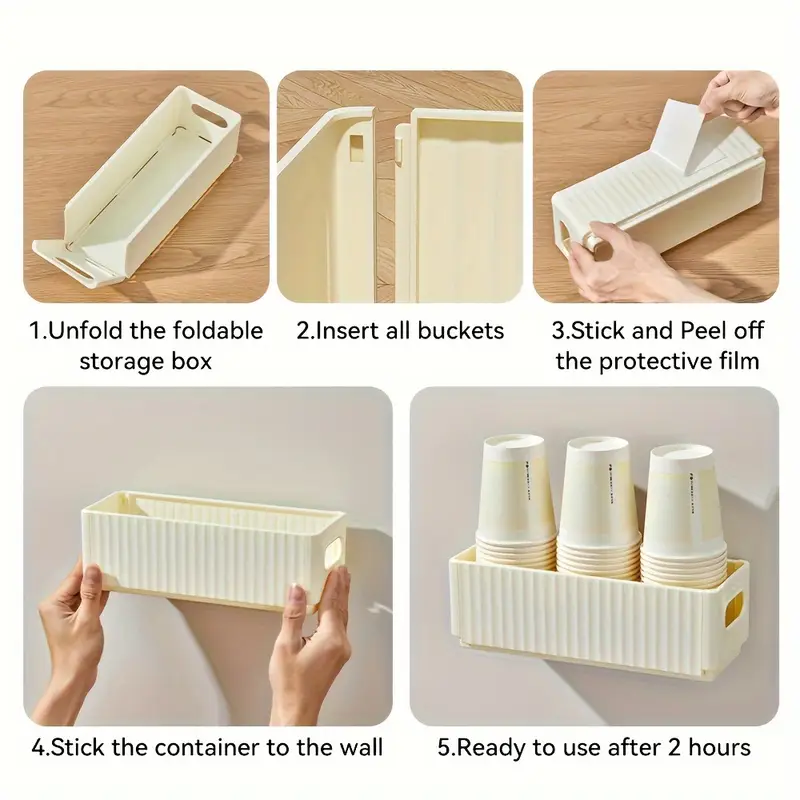 1.Unfold the foldable storage box

2.Insert all buckets

3.Stick and Peel off the protective film

4.Stick the container to the wall

5.Ready to use after 2 hours