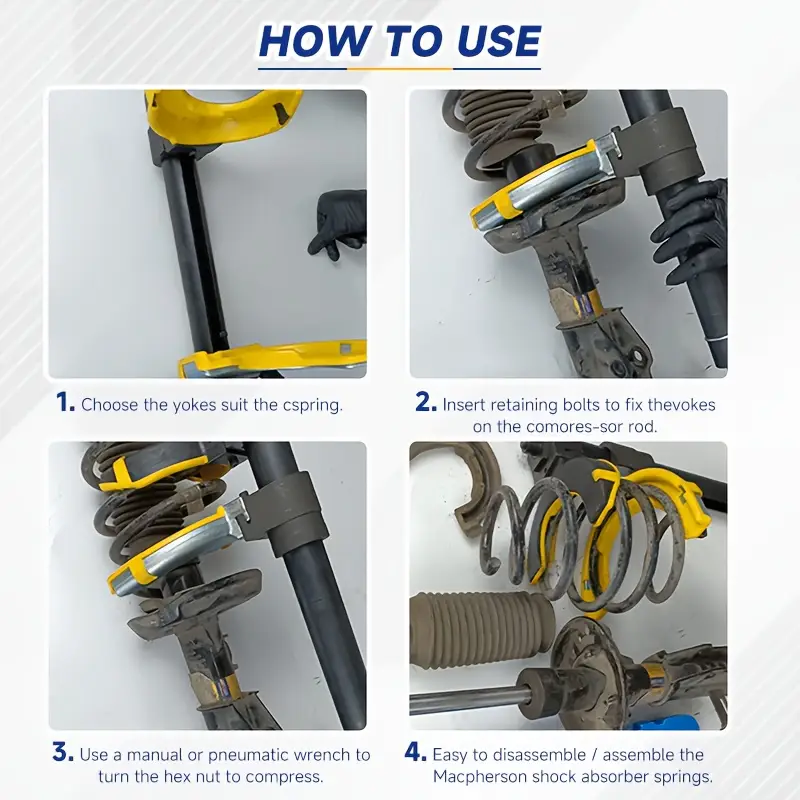 HOW TO USE

1. Choose the yokes suit the cspring.

2. Insert retaining bolts to fix thevokes on the comores-sor rod.

3. Use a manual or pneumatic wrench to turn the hex nut to compress.

4. Easy to disassemble / assemble the Macpherson shock absorber springs.