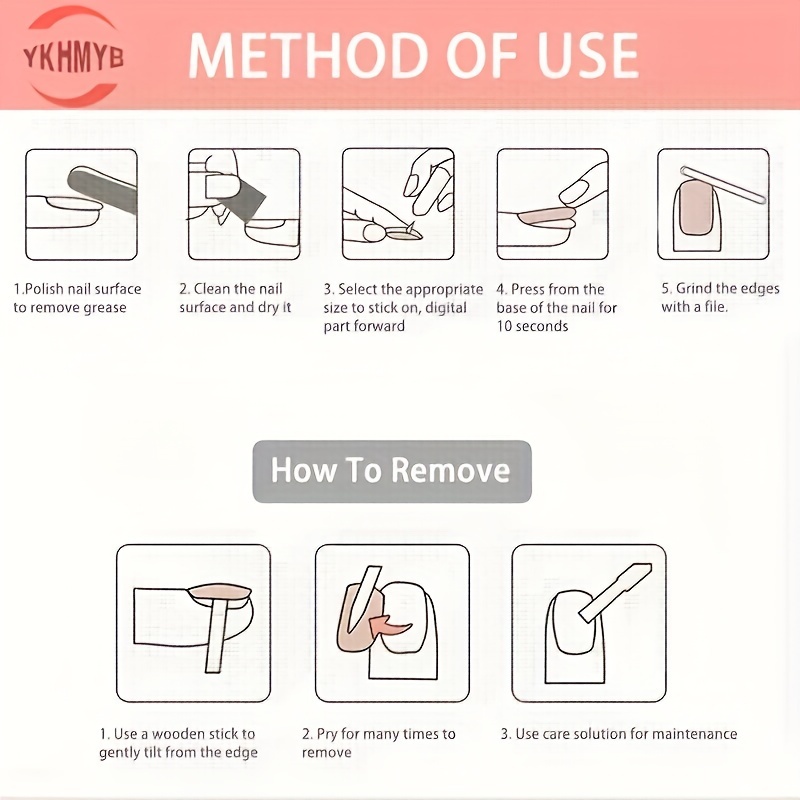 YKHMYB

METHOD OF USE

1.Polish nail surface to remove grease

2. Clean the nail surface and dry it

3. Select the appropriate size to stick on, digital part forward

4. Press from the base of the nail for 10 seconds

5. Grind the edges with a file.

How To Remove

1. Use a wooden stick to gently tilt from the edge

2. Pry for many times to remove

3. Use care solution for maintenance