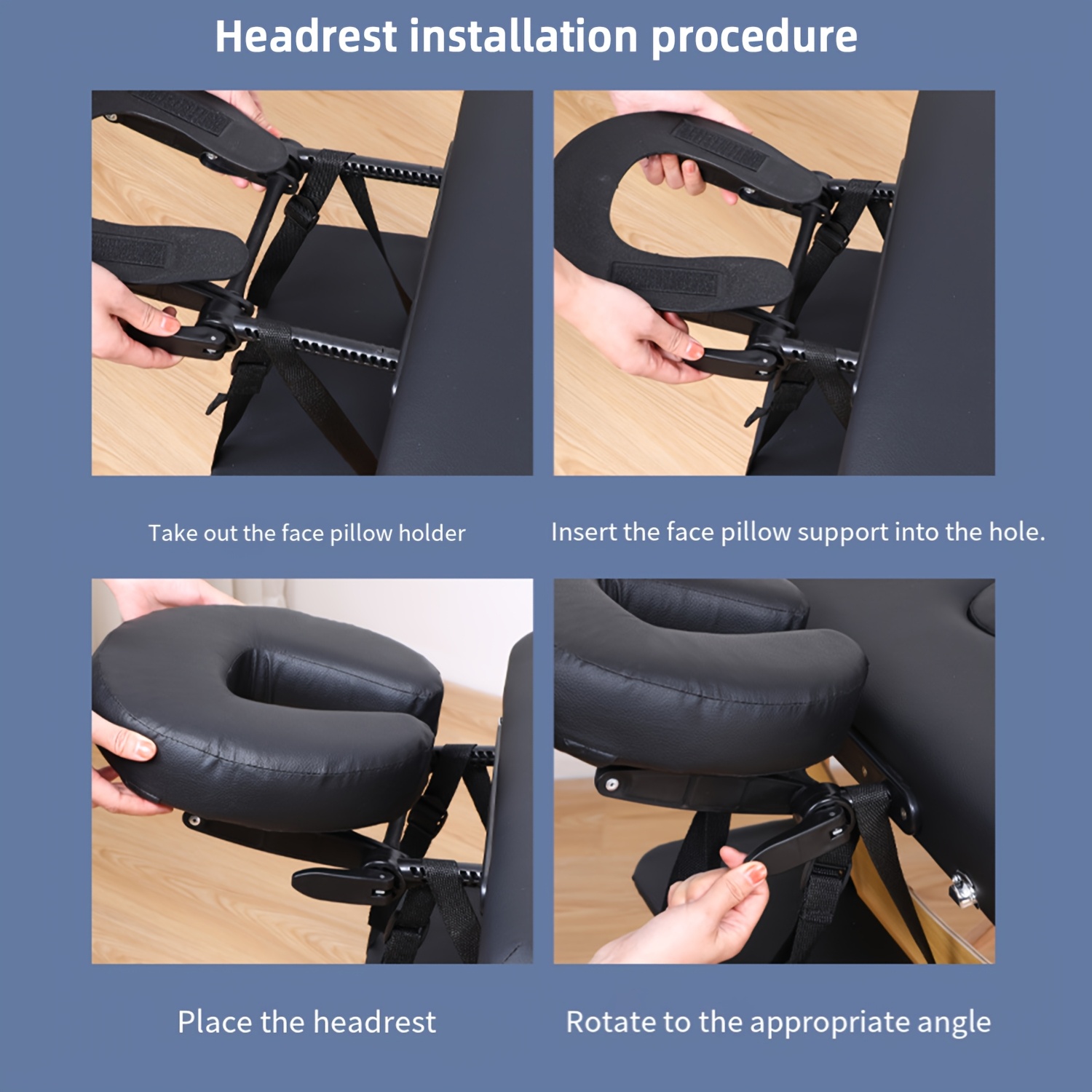 Headrest installation procedure

Take out the face pillow holder

Insert the face pillow support into the hole.

Place the headrest

Rotate to the appropriate angle