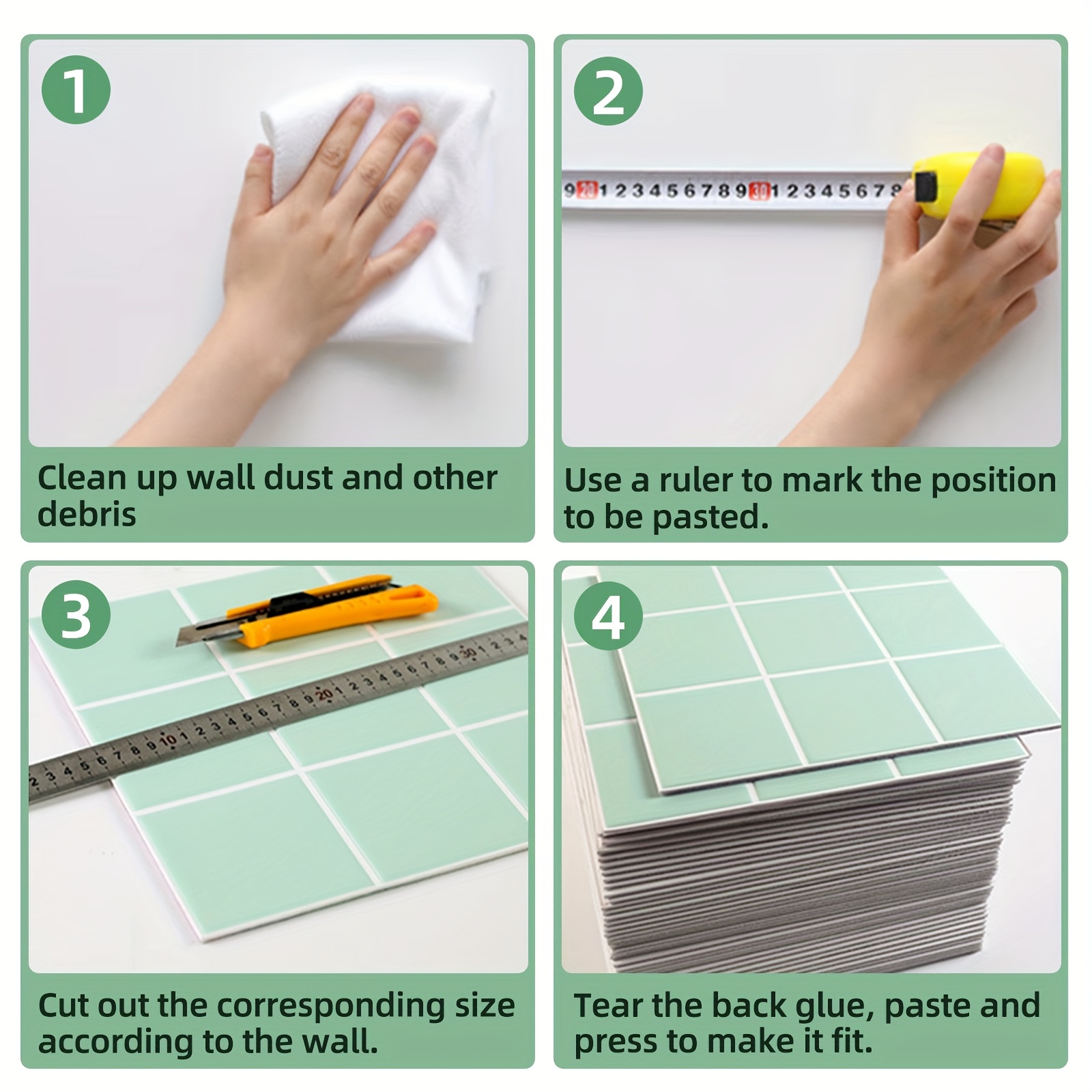 1

Clean up wall dust and other debris

2

9 20 1 2 3 4 5 6 7 8 9 30 1 2 3 4 5 6 7 8

Use a ruler to mark the position to be pasted.

3

2 3 4 5 6 7 8 9 10 1 2 3 4 5 6 7 8 9 20 1 2 3 4 5 6 7 8 9 30 1 2 3 4

Cut out the corresponding size according to the wall.

4

Tear the back glue, paste and press to make it fit.