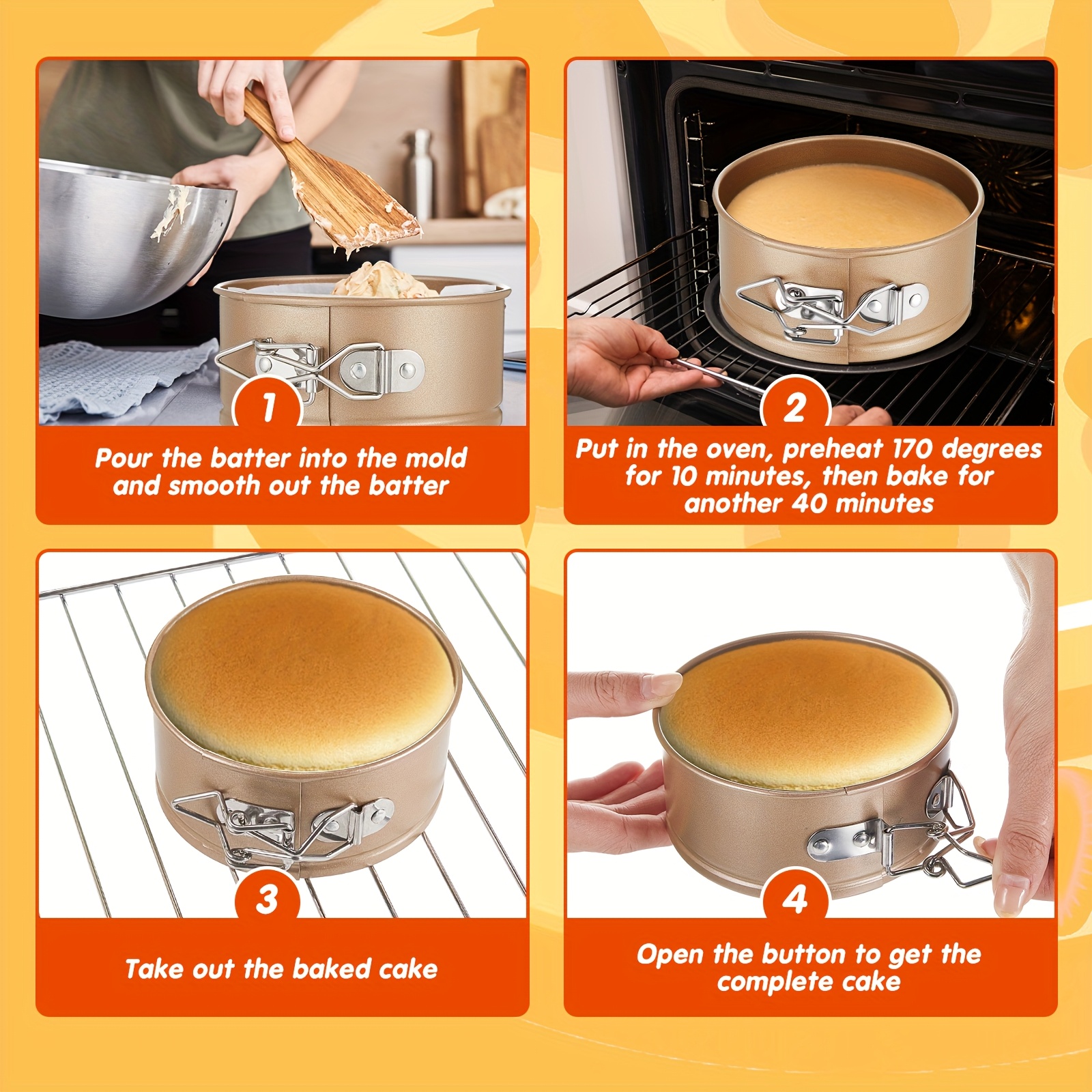 1

Pour the batter into the mold and smooth out the batter

2

Put in the oven, preheat 170 degrees for 10 minutes, then bake for another 40 minutes

3

Take out the baked cake

4

Open the button to get the complete cake