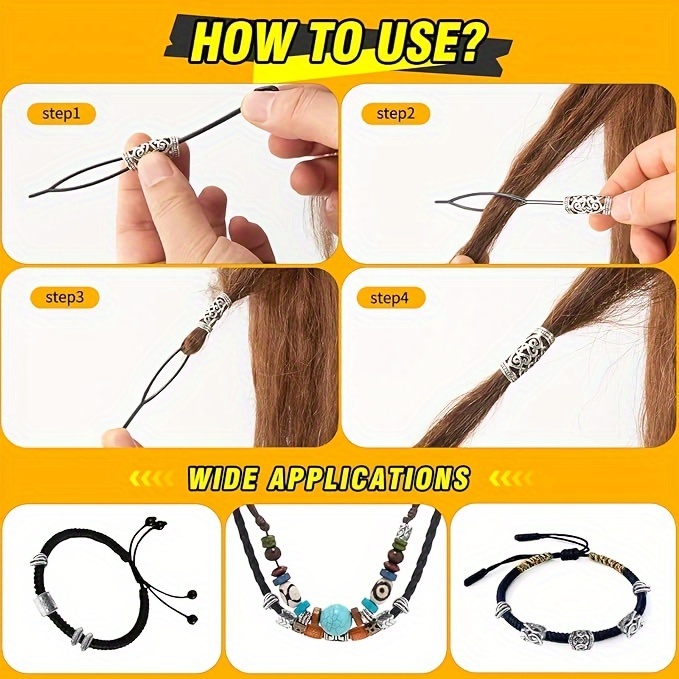 HOW TO USE?

step1

step2

step3

step4

WIDE APPLICATIONS