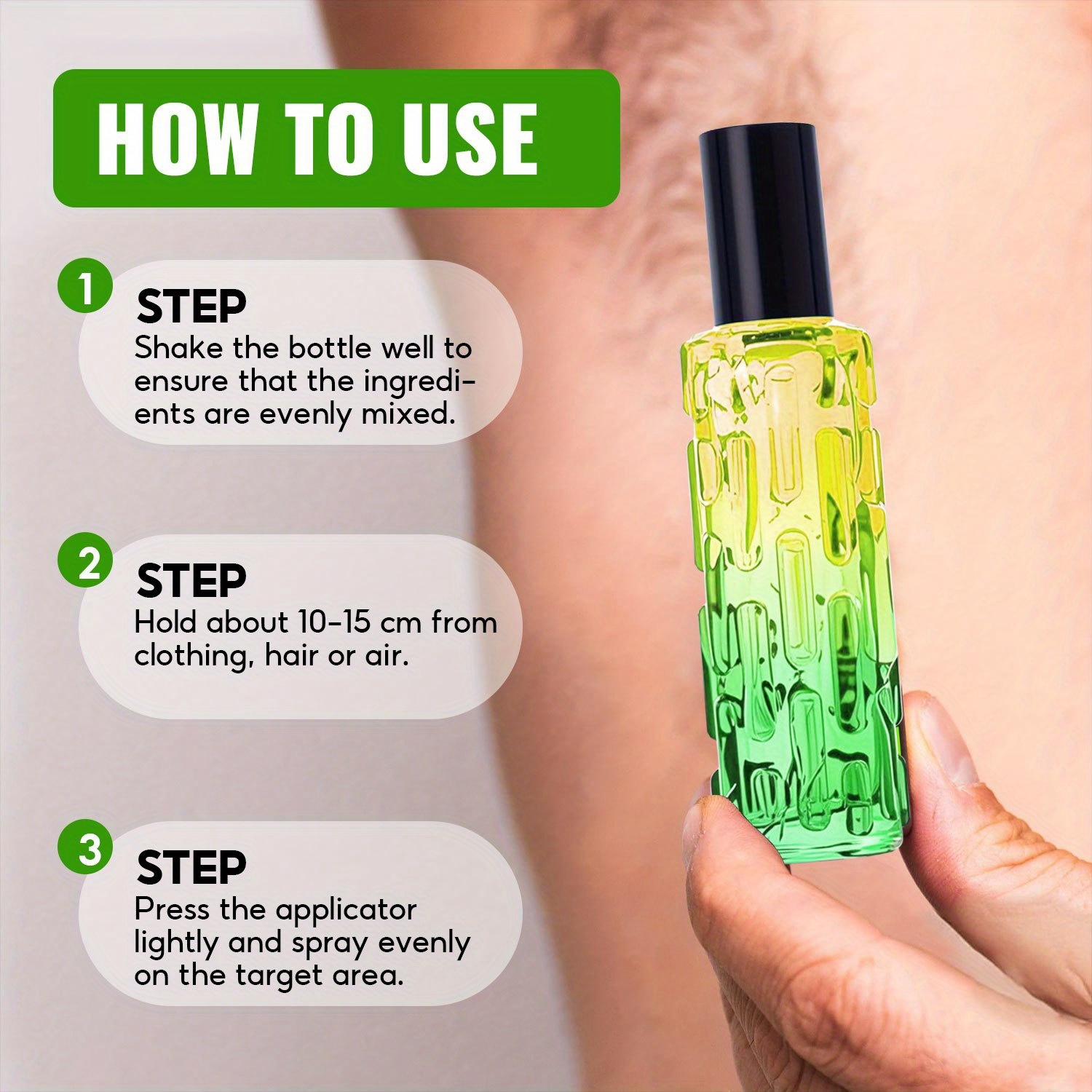 HOW TO USE

1
STEP
Shake the bottle well to ensure that the ingredients are evenly mixed.

2
STEP
Hold about 10-15 cm from clothing, hair or air.

3
STEP
Press the applicator lightly and spray evenly on the target area.