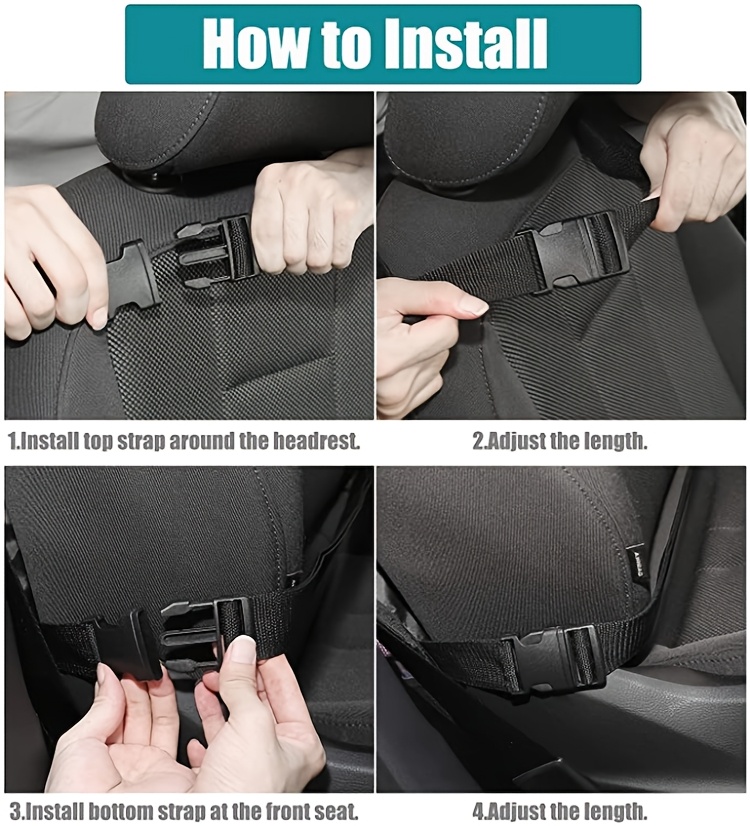 How to Install

1.Install top strap around the headrest.

2.Adjust the length.

3.Install bottom strap at the front seat.

4.Adjust the length.