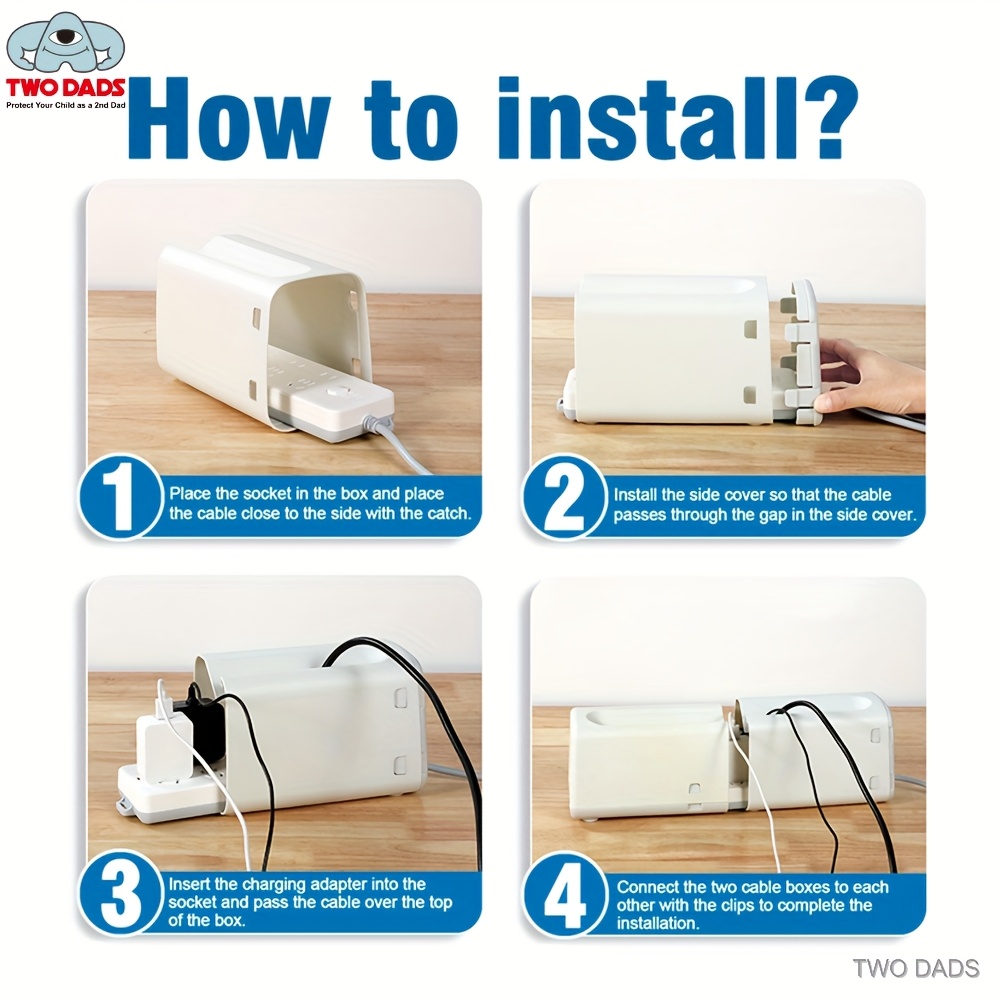 TWO DADS
Protect Your Child as a 2nd Dad

How to install?

1 Place the socket in the box and place the cable close to the side with the catch.

2 Install the side cover so that the cable passes through the gap in the side cover.

3 Insert the charging adapter into the socket and pass the cable over the top of the box.

4 Connect the two cable boxes to each other with the clips to complete the installation.

TWO DADS