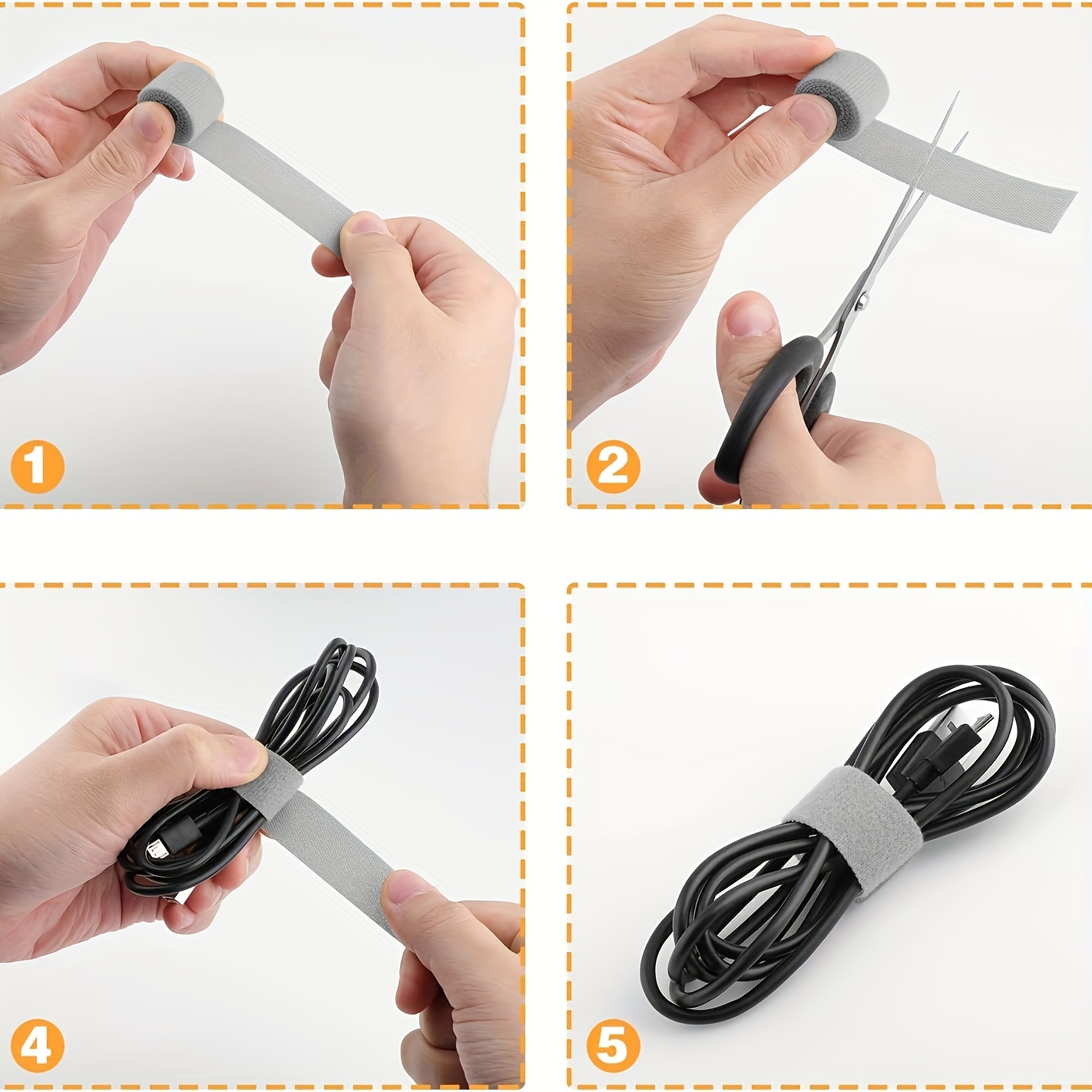 1

2

4

5