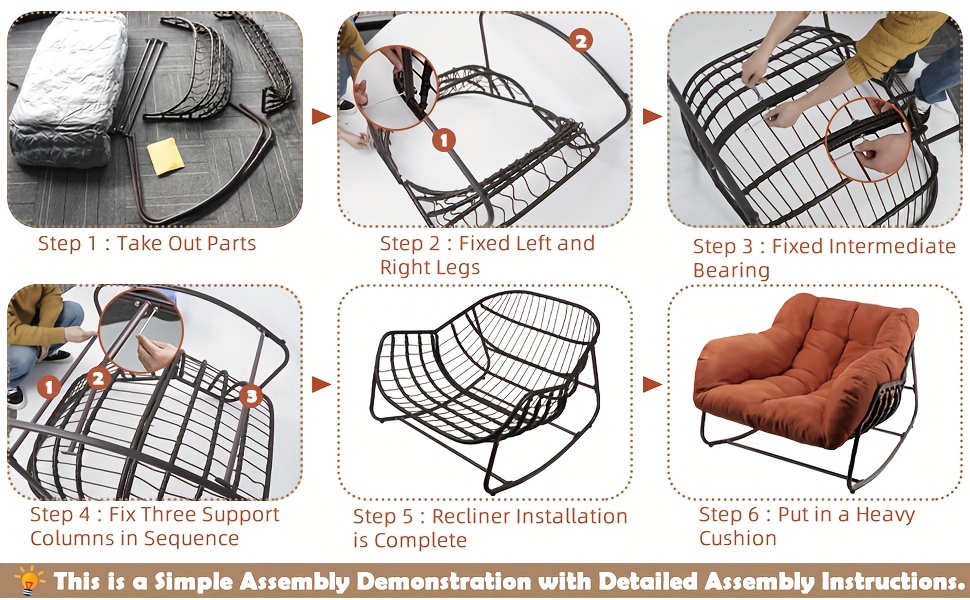 Step 1 : Take Out Parts

2
1
Step 2 : Fixed Left and Right Legs

Step 3 : Fixed Intermediate Bearing

1
2
3
Step 4 : Fix Three Support Columns in Sequence

Step 5 : Recliner Installation is Complete

Step 6 : Put in a Heavy Cushion

This is a Simple Assembly Demonstration with Detailed Assembly Instructions.