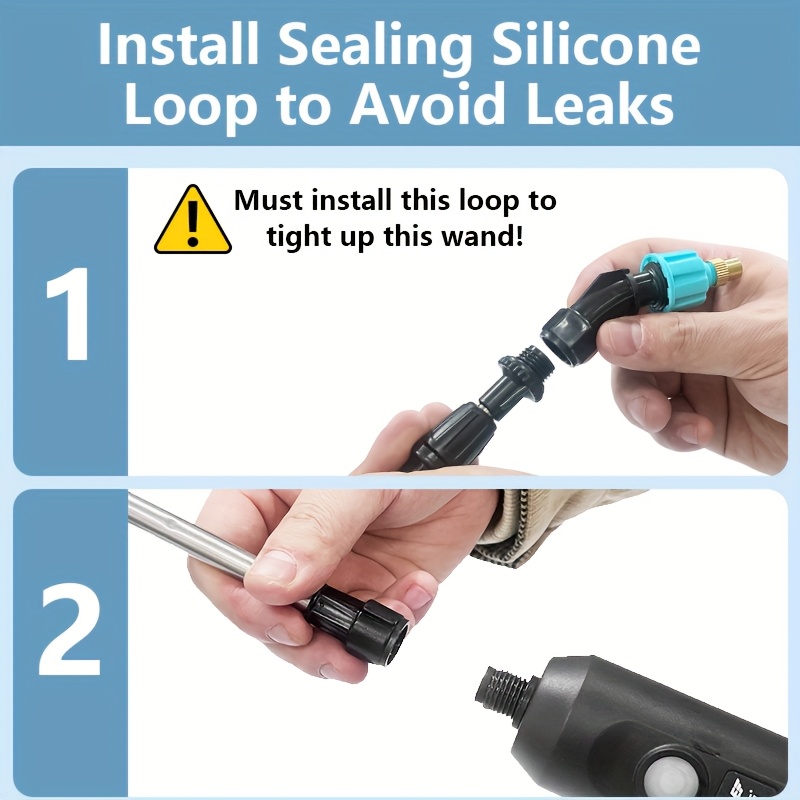 Install Sealing Silicone Loop to Avoid Leaks

1

Must install this loop to tight up this wand!

2