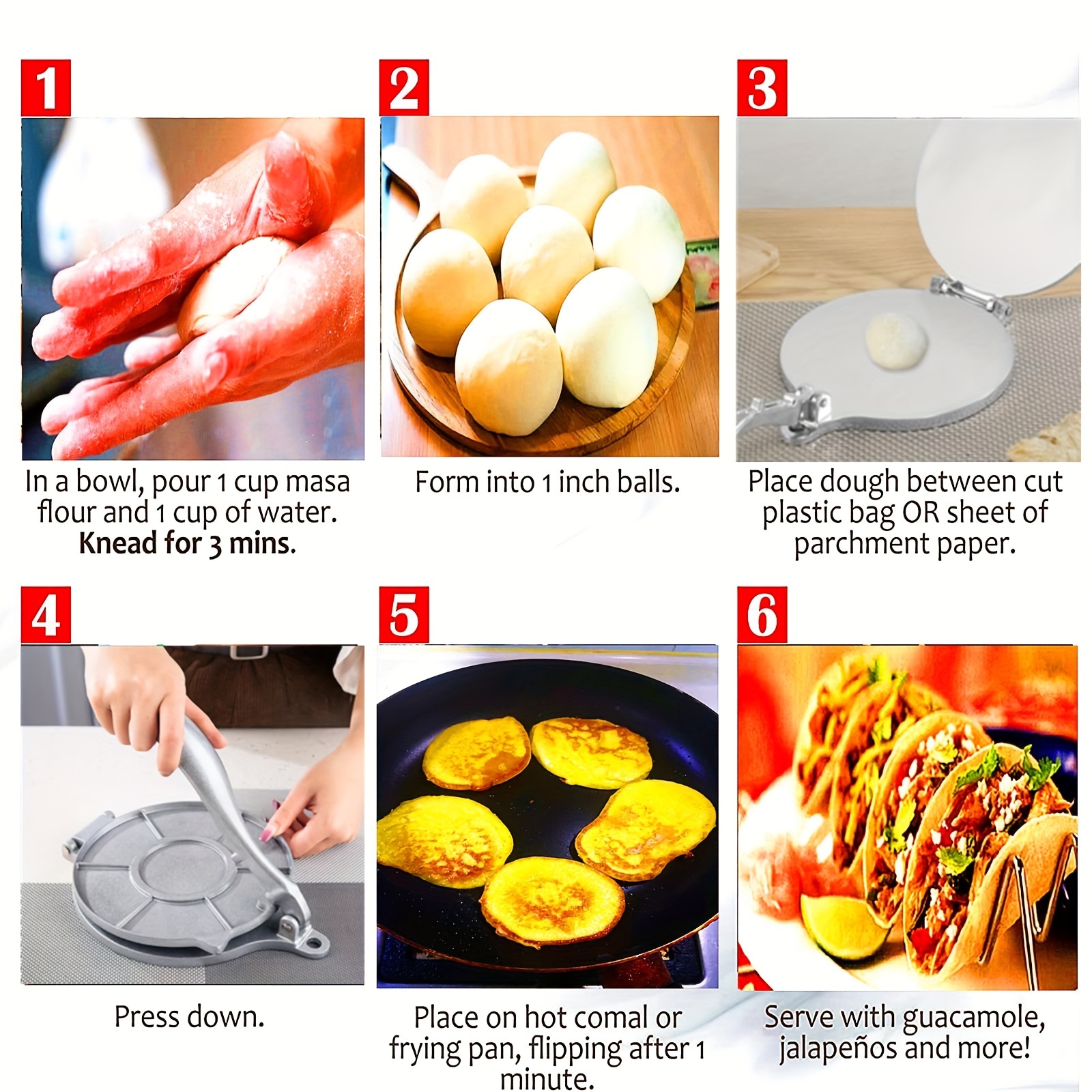 1

In a bowl, pour 1 cup masa flour and 1 cup of water. Knead for 3 mins.

2

Form into 1 inch balls.

3

Place dough between cut plastic bag OR sheet of parchment paper.

4

Press down.

5

Place on hot comal or frying pan, flipping after 1 minute.

6

Serve with guacamole, jalapeños and more!