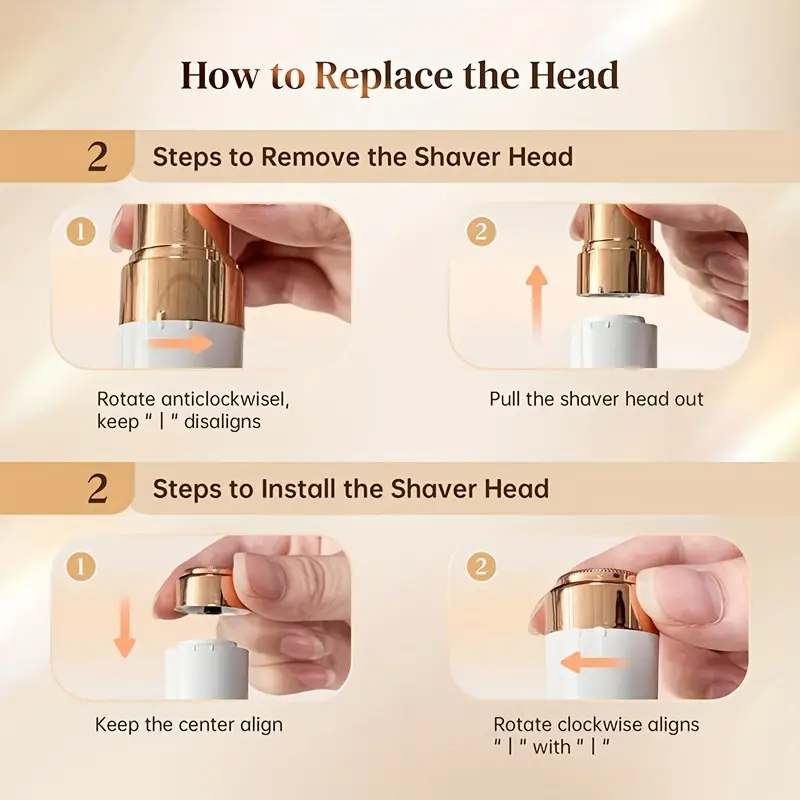 How to Replace the Head

2 Steps to Remove the Shaver Head

1

Rotate anticlockwisel, keep " | " disaligns

2

Pull the shaver head out

2 Steps to Install the Shaver Head

1

Keep the center align

2

Rotate clockwise aligns " | " with " | "