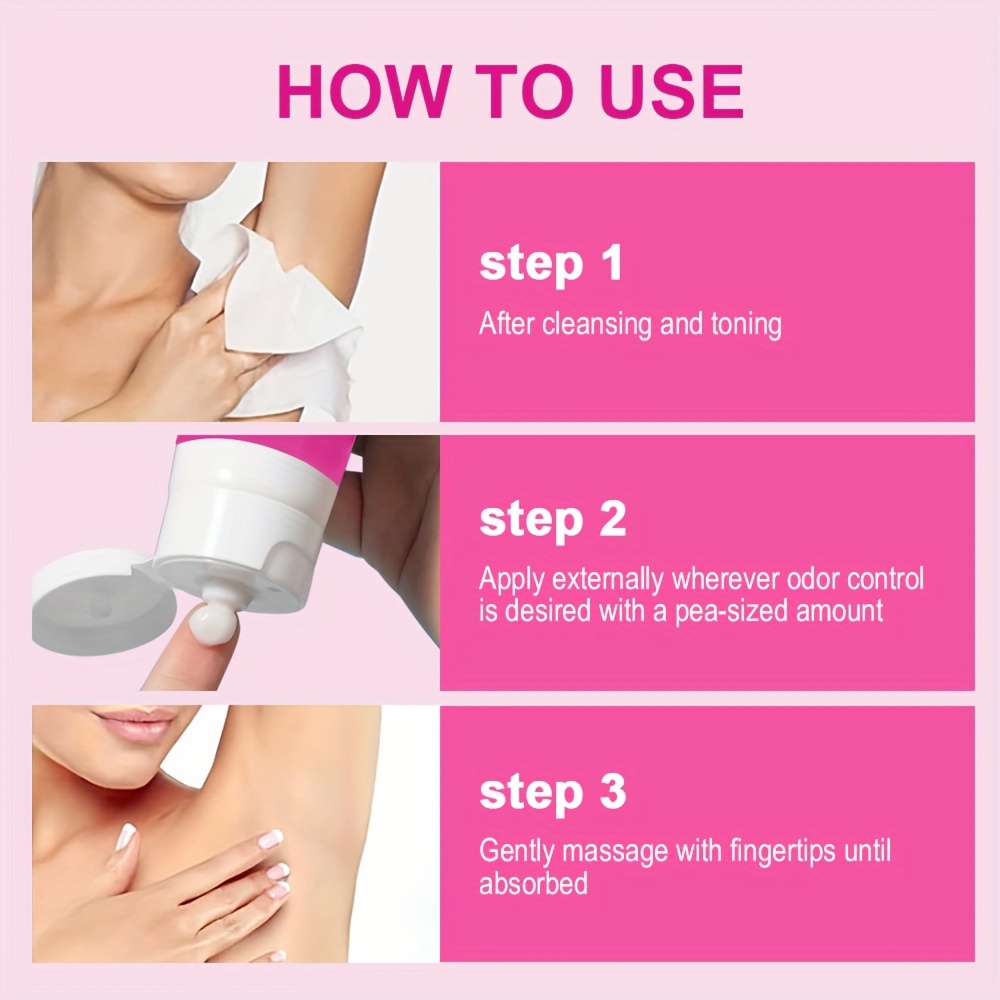 HOW TO USE

step 1

After cleansing and toning

step 2

Apply externally wherever odor control is desired with a pea-sized amount

step 3

Gently massage with fingertips until absorbed