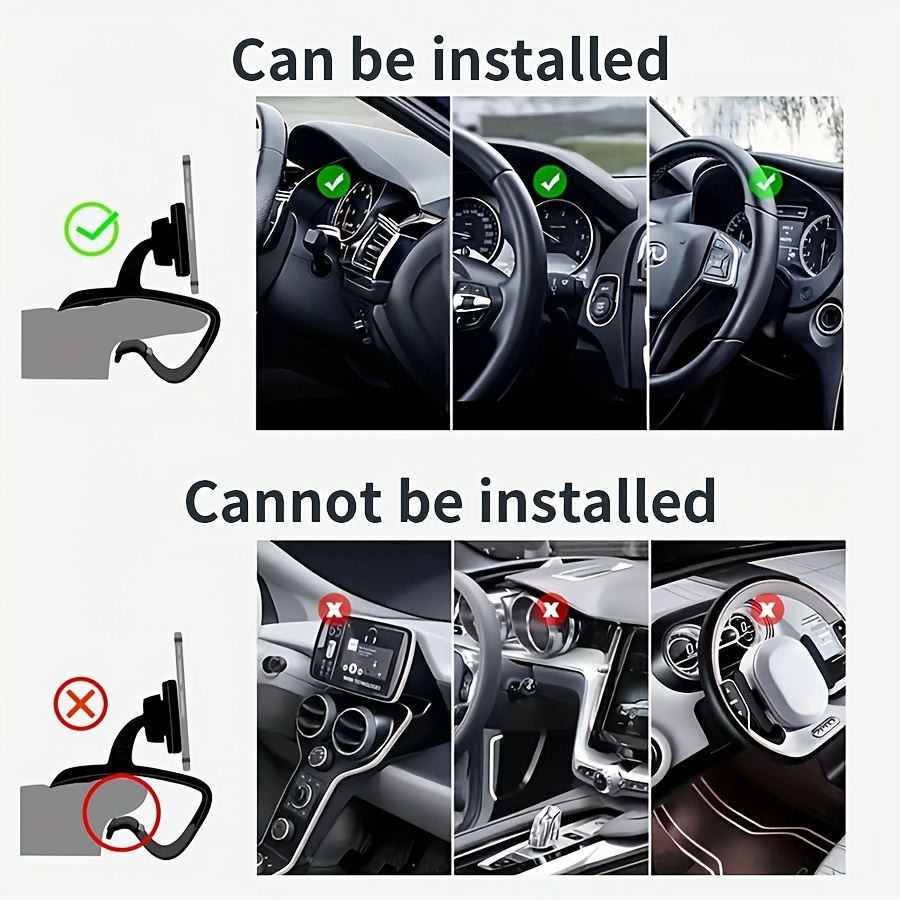 Can be installed

Cannot be installed