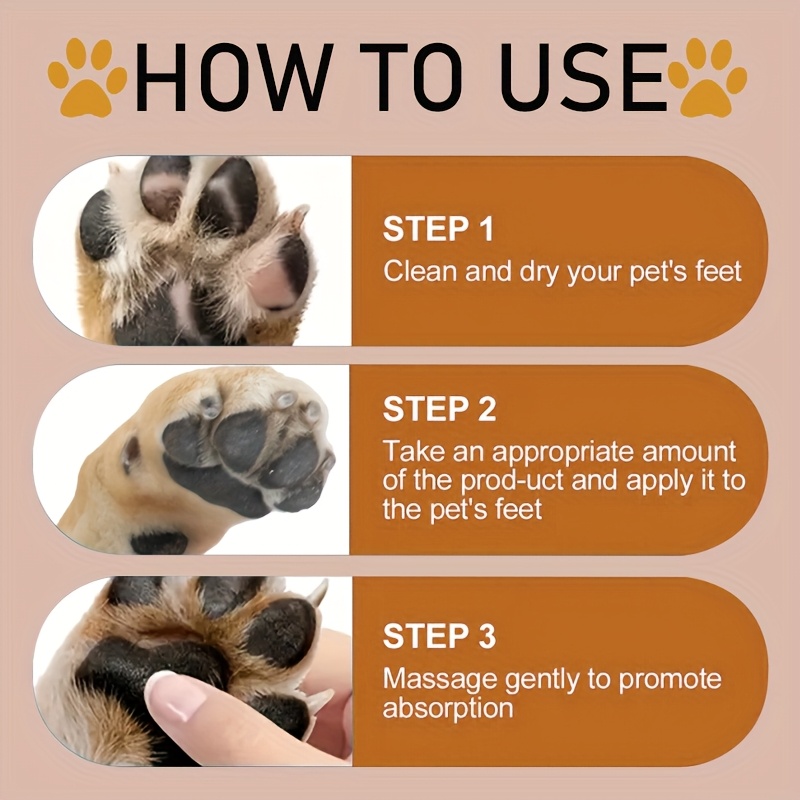 HOW TO USE

STEP 1
Clean and dry your pet's feet

STEP 2
Take an appropriate amount of the prod-uct and apply it to the pet's feet

STEP 3
Massage gently to promote absorption