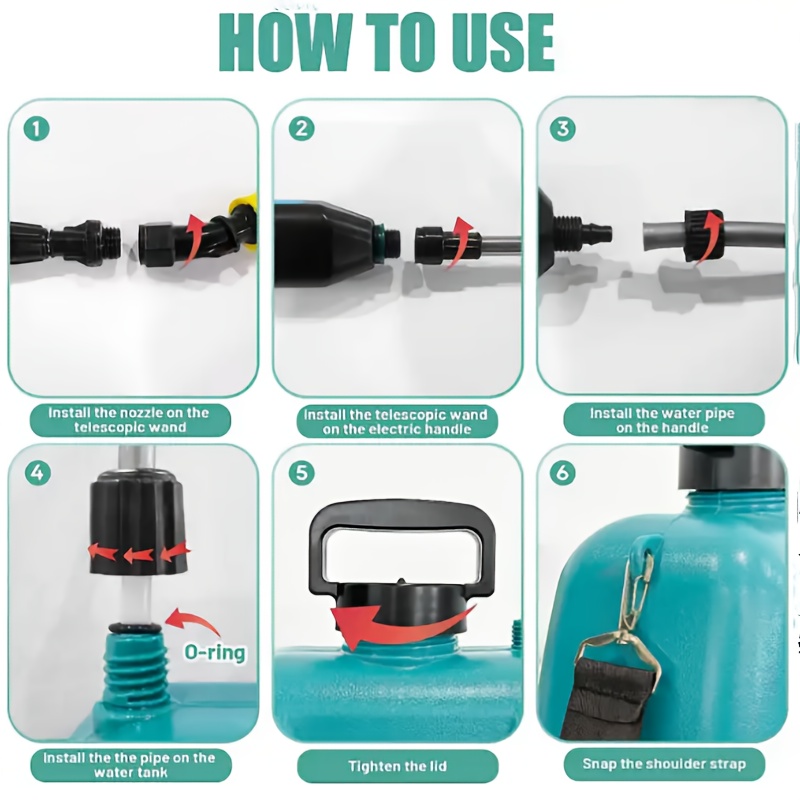 HOW TO USE

1

Install the nozzle on the telescopic wand

2

Install the telescopic wand on the electric handle

3

Install the water pipe on the handle

4

O-ring

Install the the pipe on the water tank

5

Tighten the lid

6

Snap the shoulder strap