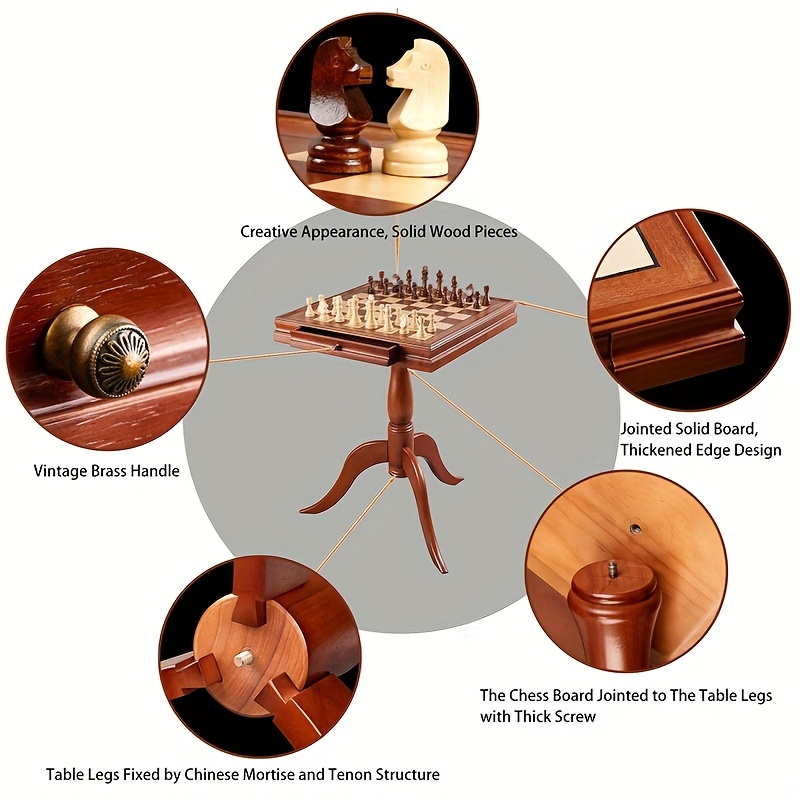 Creative Appearance, Solid Wood Pieces

Vintage Brass Handle

Jointed Solid Board, Thickened Edge Design

The Chess Board Jointed to The Table Legs with Thick Screw

Table Legs Fixed by Chinese Mortise and Tenon Structure