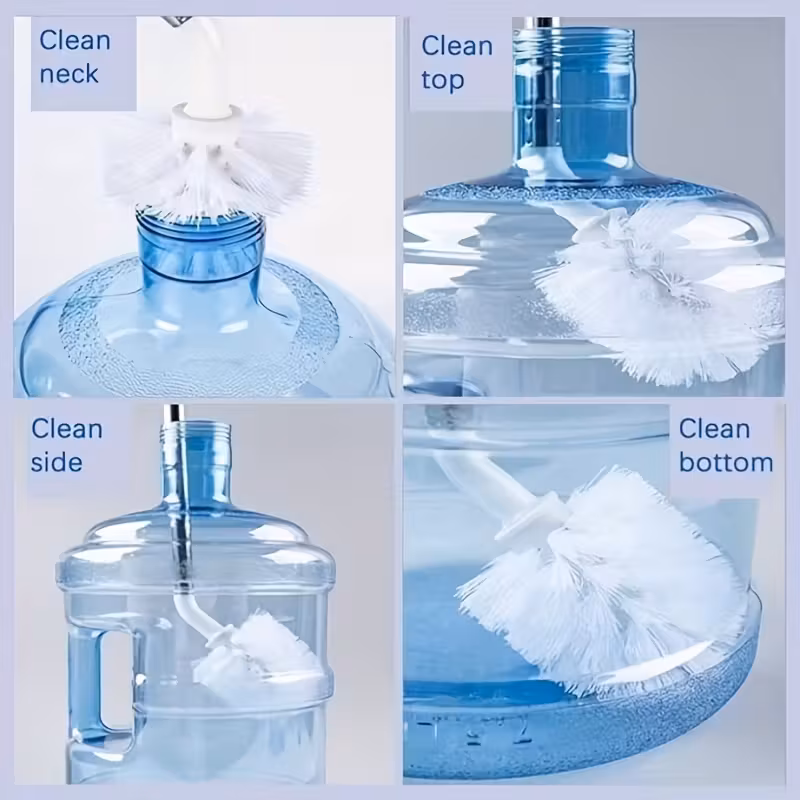 Clean neck

Clean top

Clean side

Clean bottom