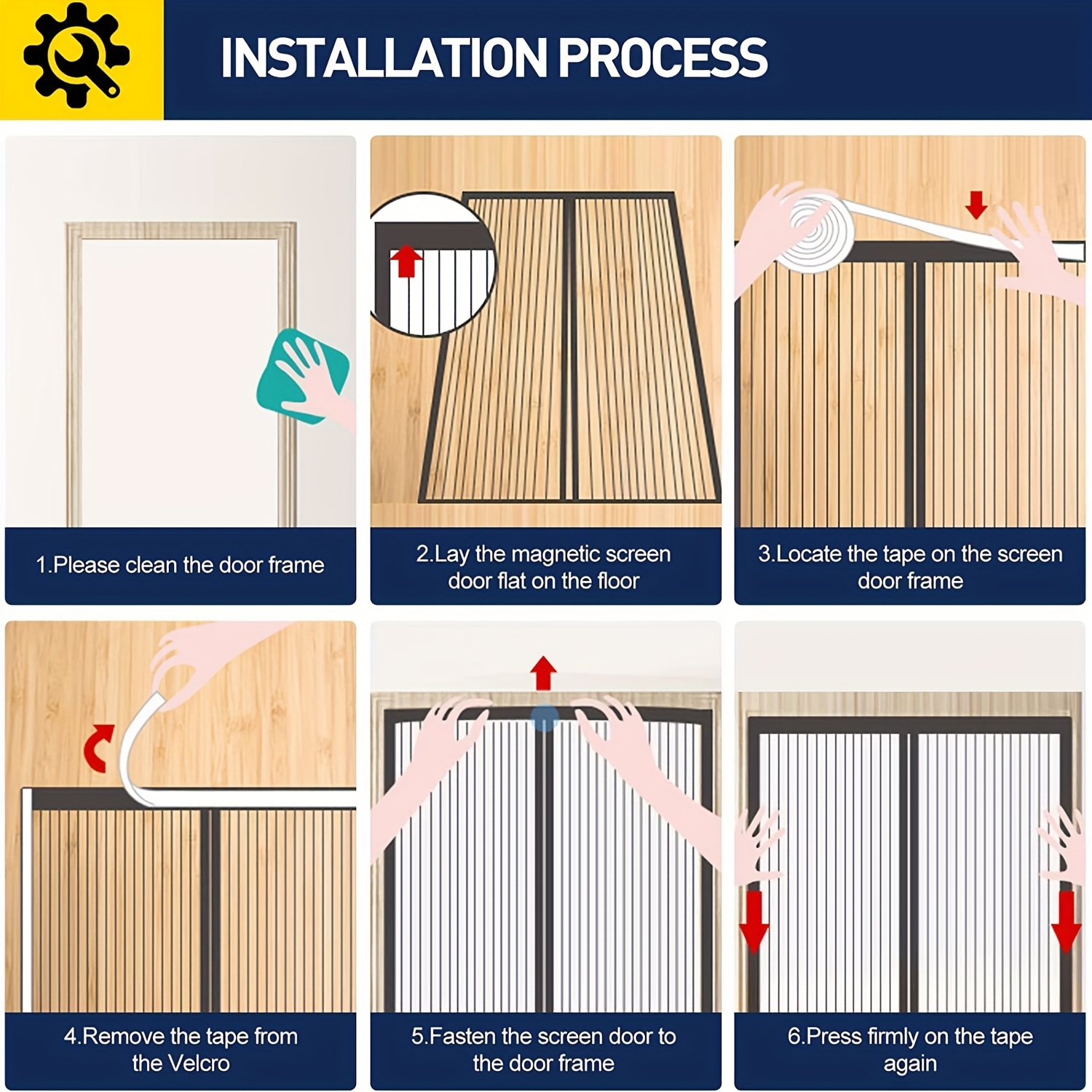 INSTALLATION PROCESS

1.Please clean the door frame

2.Lay the magnetic screen door flat on the floor

3.Locate the tape on the screen door frame

4.Remove the tape from the Velcro

5.Fasten the screen door to the door frame

6.Press firmly on the tape again