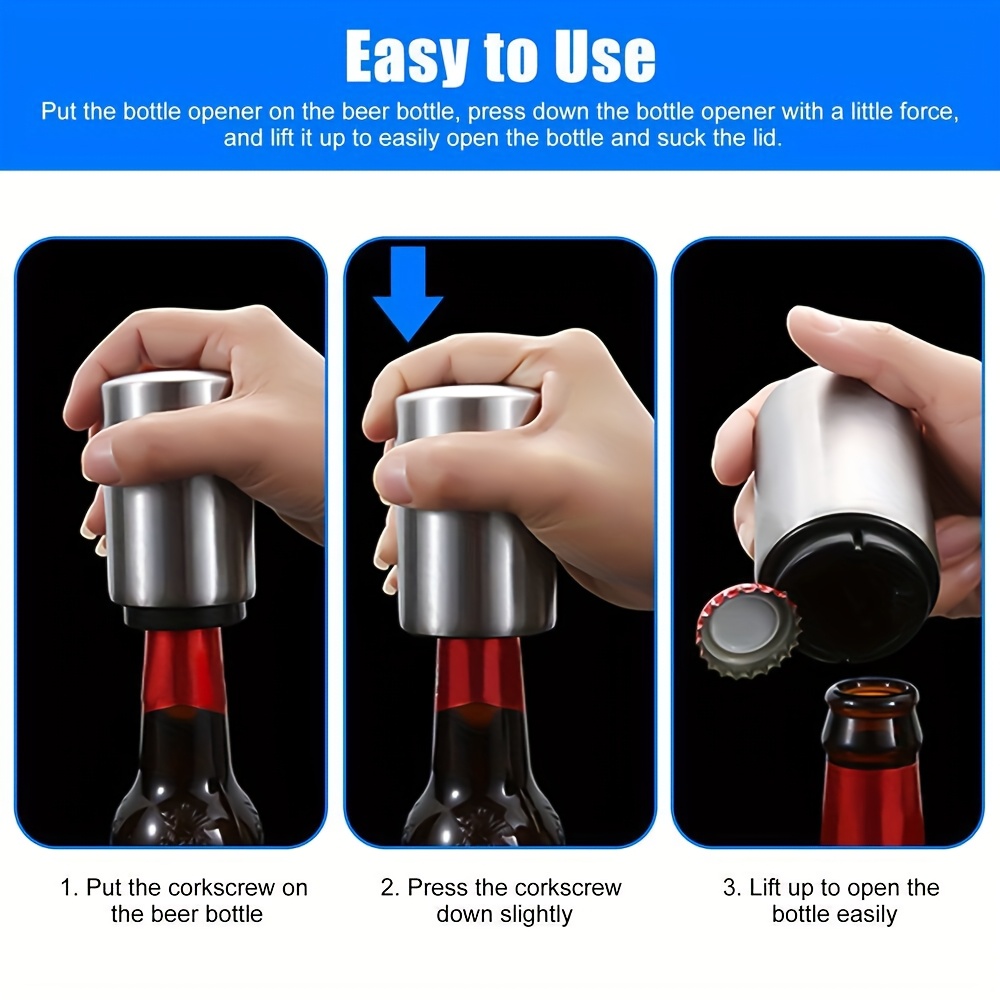 Easy to Use

Put the bottle opener on the beer bottle, press down the bottle opener with a little force, and lift it up to easily open the bottle and suck the lid.

1. Put the corkscrew on the beer bottle

2. Press the corkscrew down slightly

3. Lift up to open the bottle easily