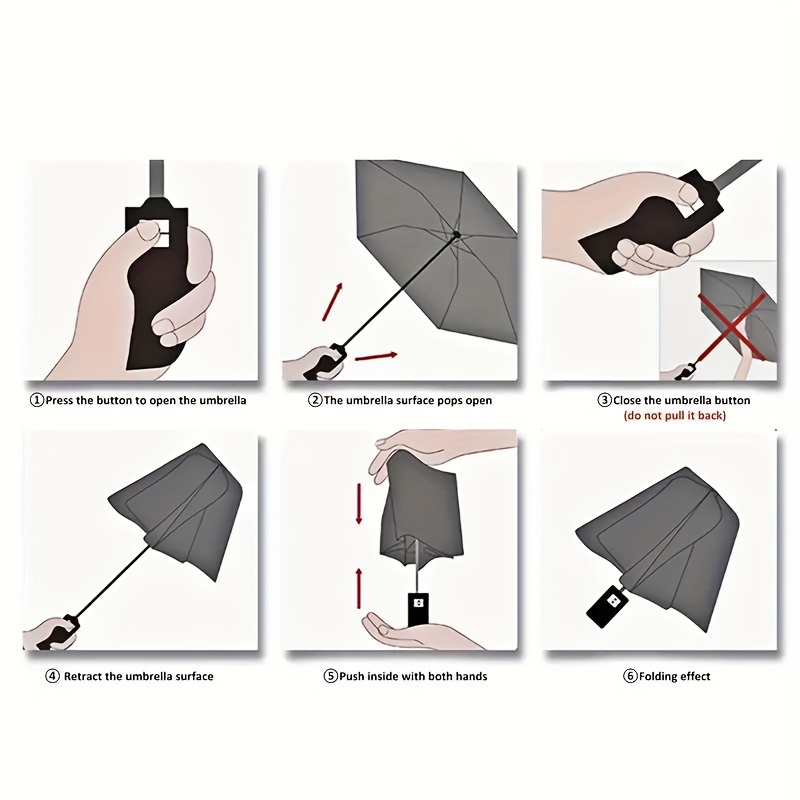 ①Press the button to open the umbrella

②The umbrella surface pops open

③Close the umbrella button
(do not pull it back)

④ Retract the umbrella surface

⑤Push inside with both hands

⑥Folding effect