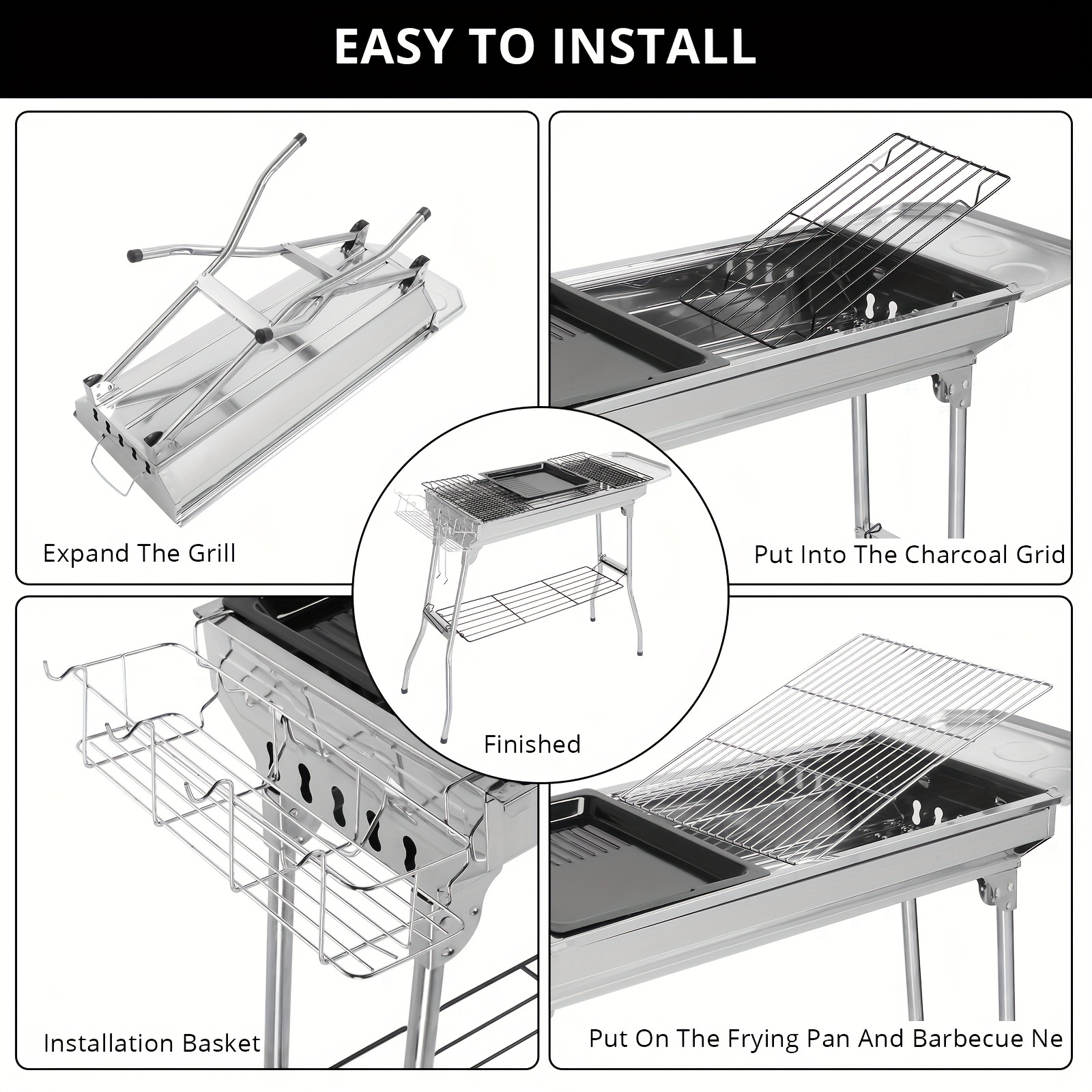 EASY TO INSTALL

Expand The Grill

Put Into The Charcoal Grid

Finished

Installation Basket

Put On The Frying Pan And Barbecue Ne