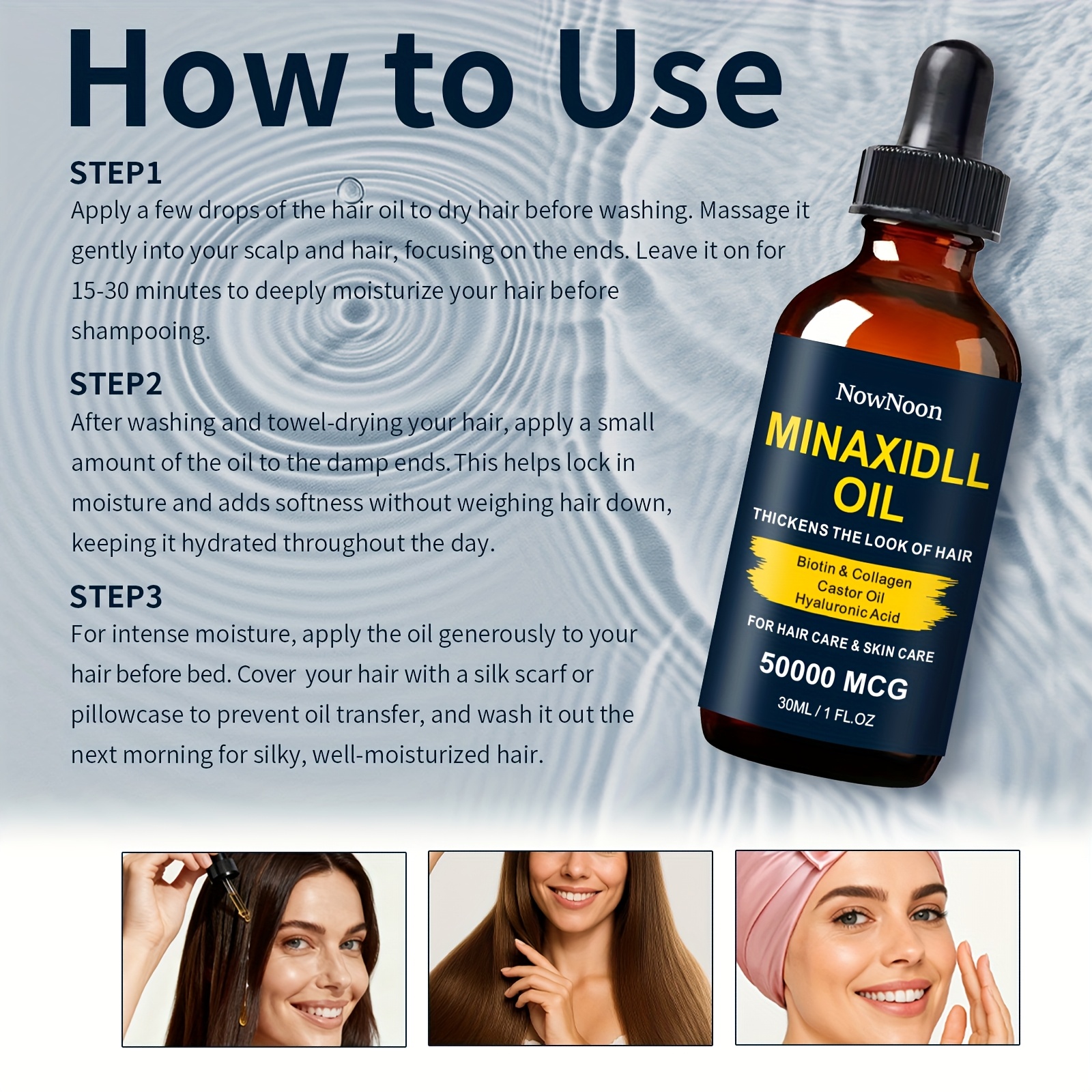 How to Use

STEP1
Apply a few drops of the hair oil to dry hair before washing. Massage it gently into your scalp and hair, focusing on the ends. Leave it on for 15-30 minutes to deeply moisturize your hair before shampooing.

STEP2
After washing and towel-drying your hair, apply a small amount of the oil to the damp ends. This helps lock in moisture and adds softness without weighing hair down, keeping it hydrated throughout the day.

STEP3
For intense moisture, apply the oil generously to your hair before bed. Cover your hair with a silk scarf or pillowcase to prevent oil transfer, and wash it out the next morning for silky, well-moisturized hair.

NowNoon
MINAXIDLL OIL
THICKENS THE LOOK OF HAIR
Biotin & Collagen
Castor Oil
Hyaluronic Acid
FOR HAIR CARE & SKIN CARE
50000 MCG
30ML / 1 FL.OZ