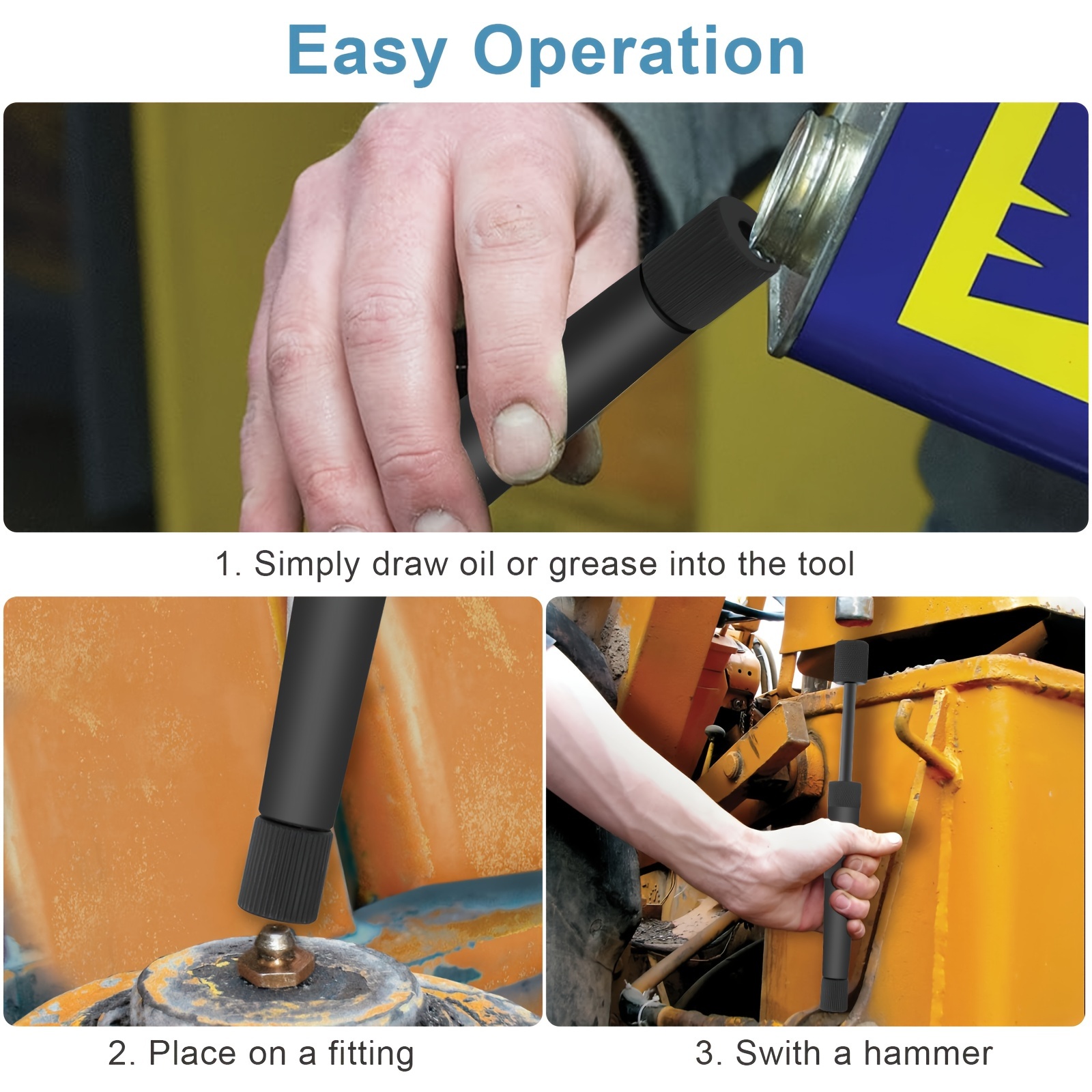 Easy Operation

1. Simply draw oil or grease into the tool

2. Place on a fitting

3. Swith a hammer