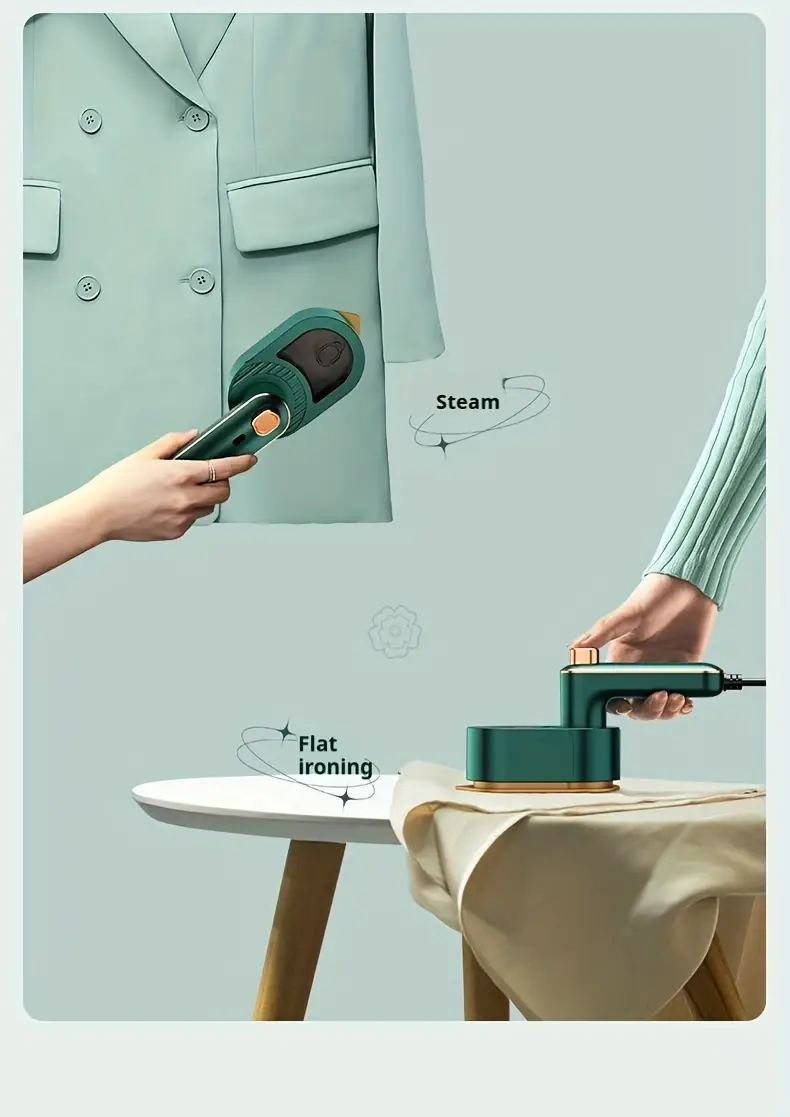 Steam

Flat ironing