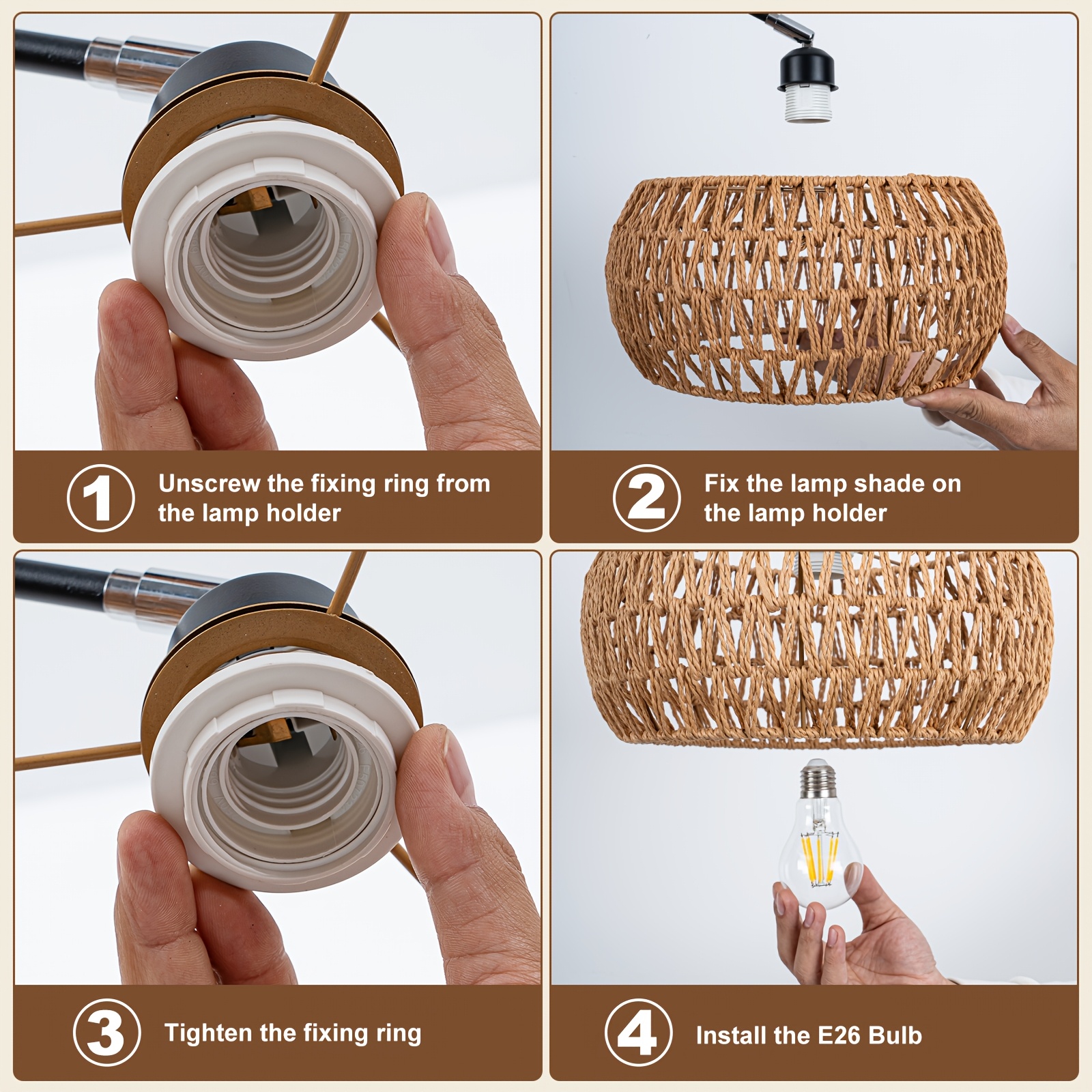 1 Unscrew the fixing ring from the lamp holder

2 Fix the lamp shade on the lamp holder

3 Tighten the fixing ring

4 Install the E26 Bulb