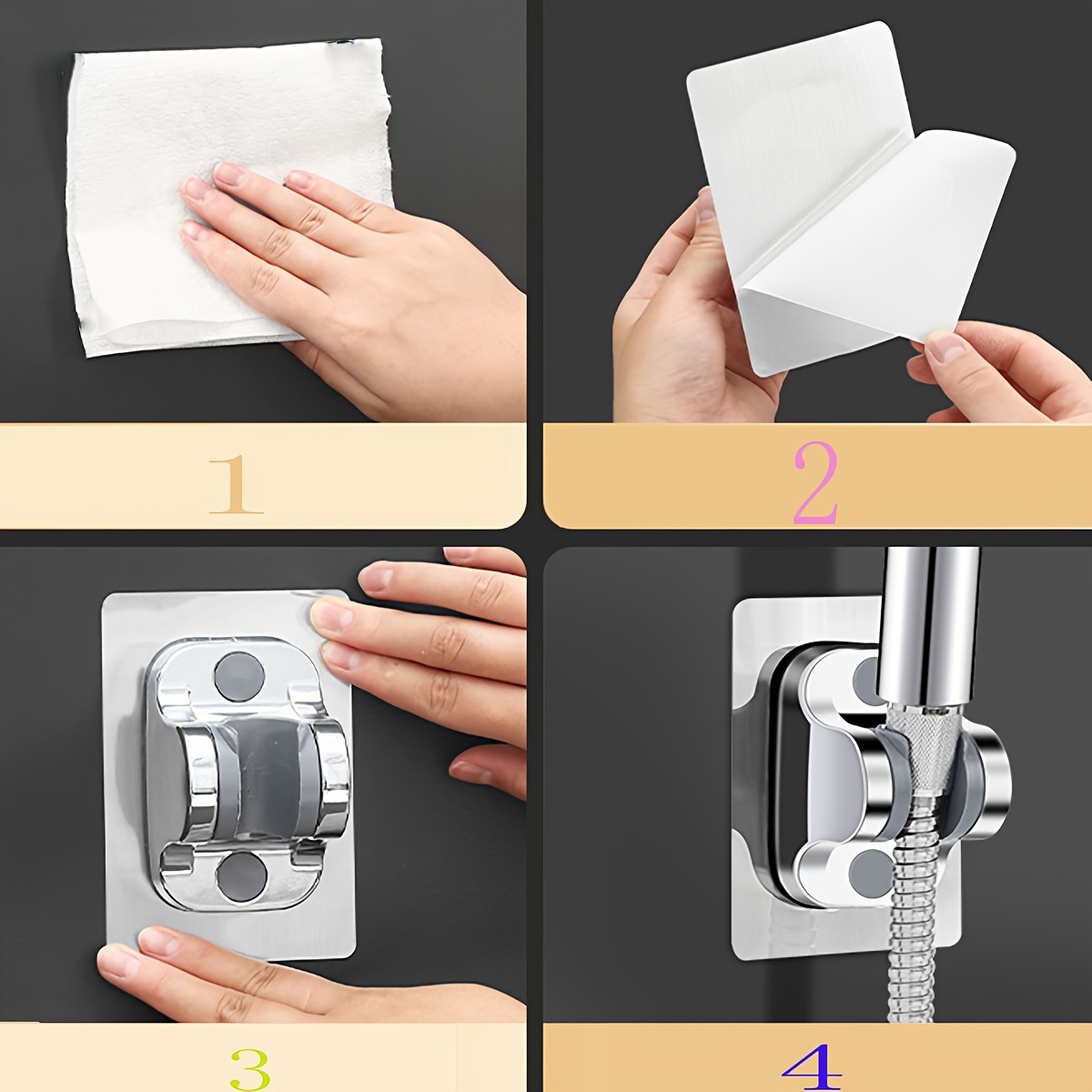 1

2

3

4