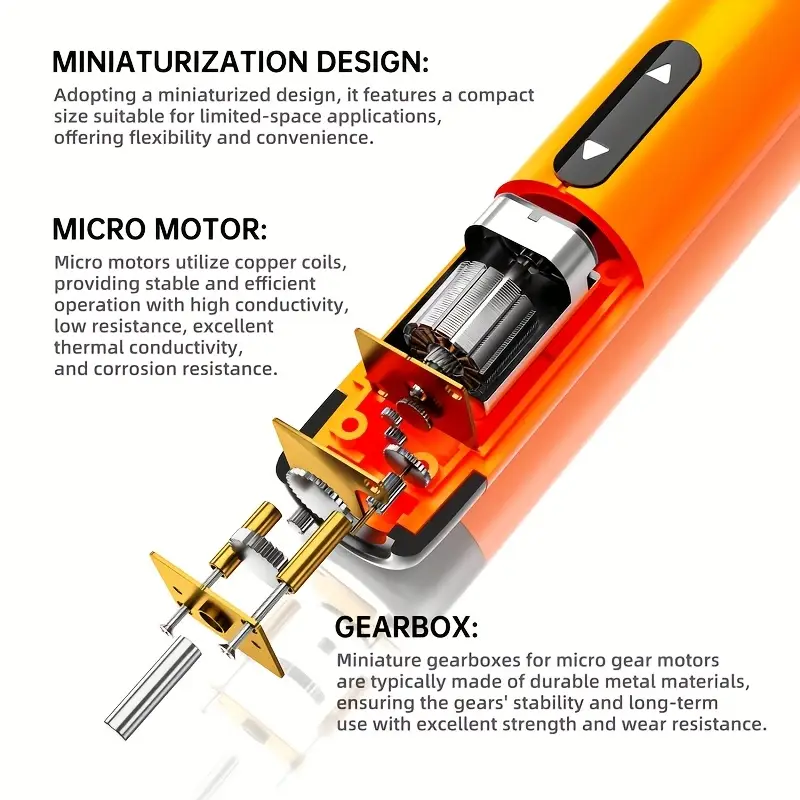 MINIATURIZATION DESIGN:

Adopting a miniaturized design, it features a compact size suitable for limited-space applications, offering flexibility and convenience.

MICRO MOTOR:

Micro motors utilize copper coils, providing stable and efficient operation with high conductivity, low resistance, excellent thermal conductivity, and corrosion resistance.

GEARBOX:

Miniature gearboxes for micro gear motors are typically made of durable metal materials, ensuring the gears' stability and long-term use with excellent strength and wear resistance.